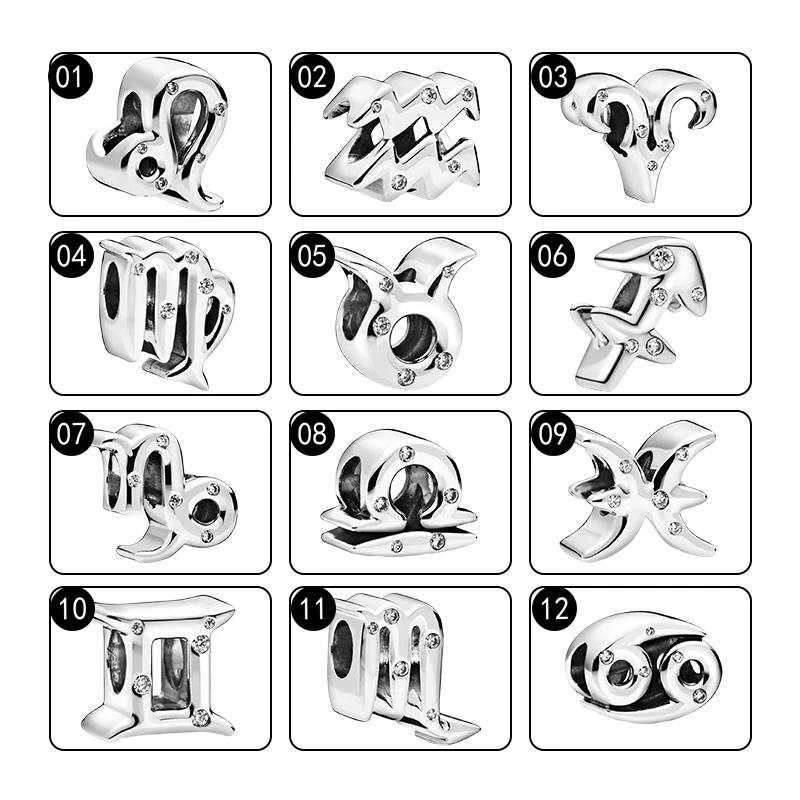 01

02

03

04

05

06

07

08

09

10

11

12