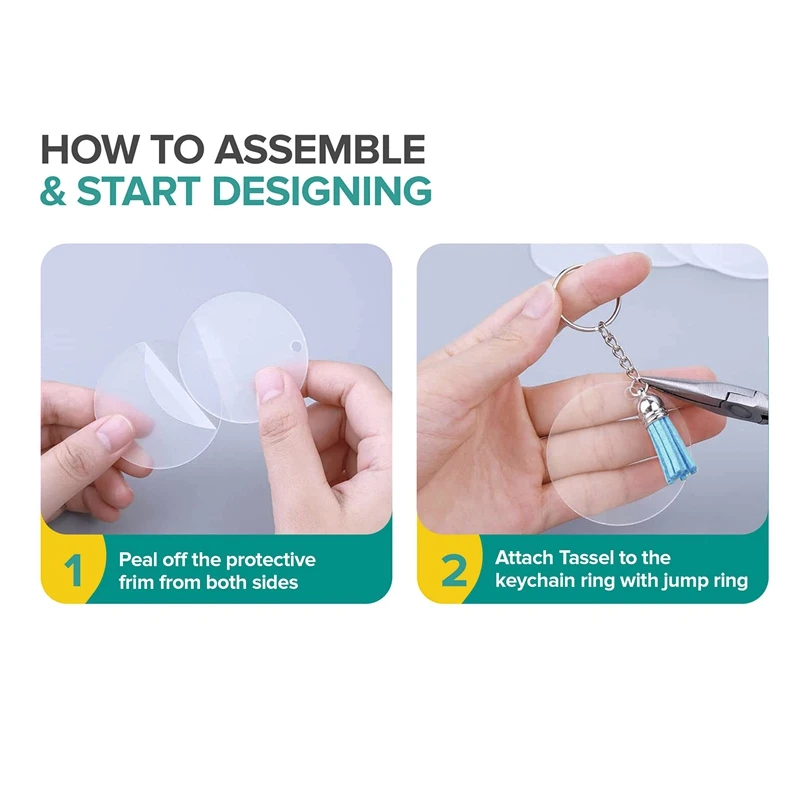 HOW TO ASSEMBLE
& START DESIGNING

1 Peal off the protective frim from both sides

2 Attach Tassel to the keychain ring with jump ring