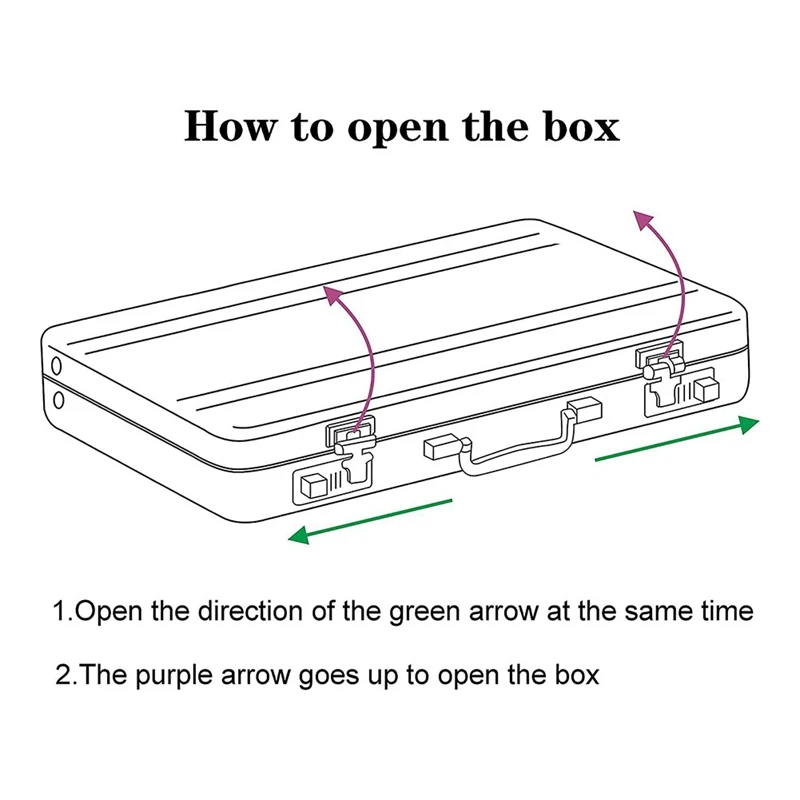 How to open the box

1.Open the direction of the green arrow at the same time

2.The purple arrow goes up to open the box