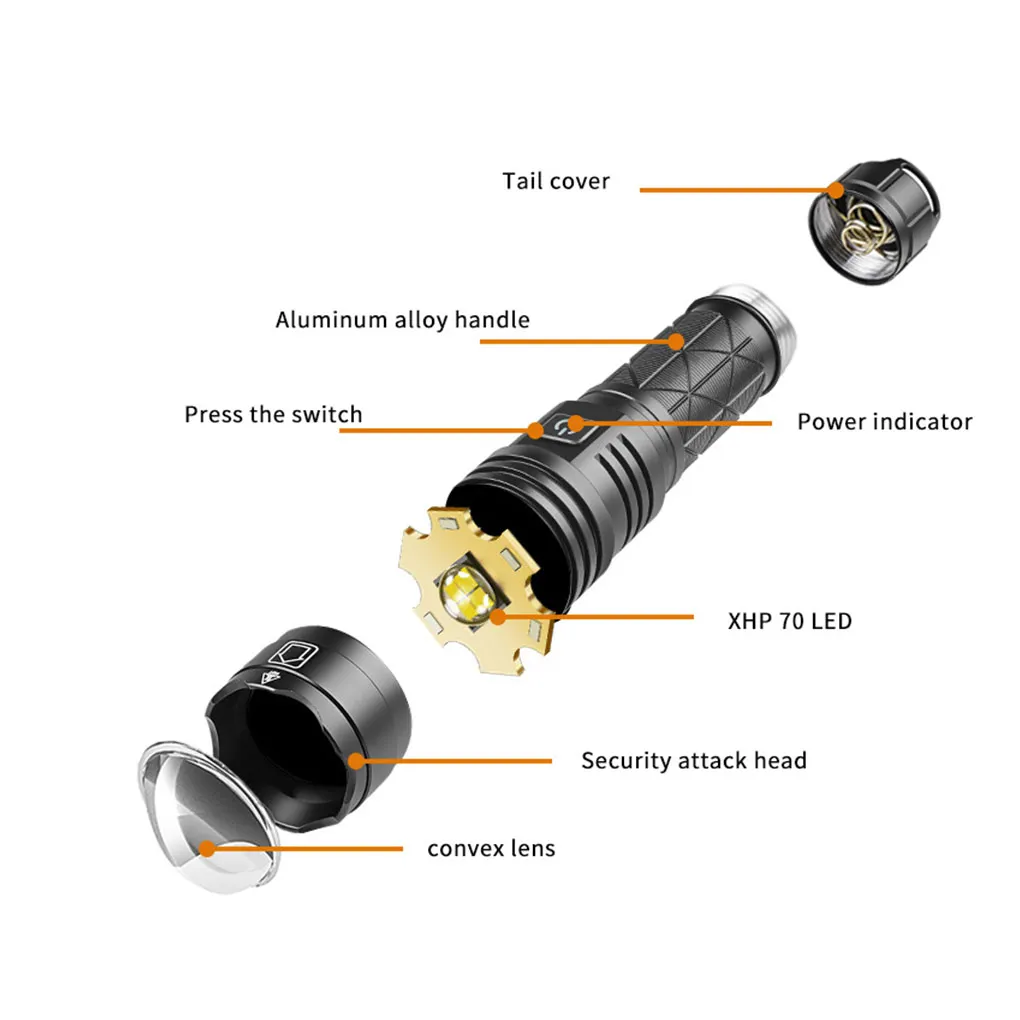 Tail cover

Aluminum alloy handle

Press the switch

Power indicator

XHP 70 LED

Security attack head

convex lens