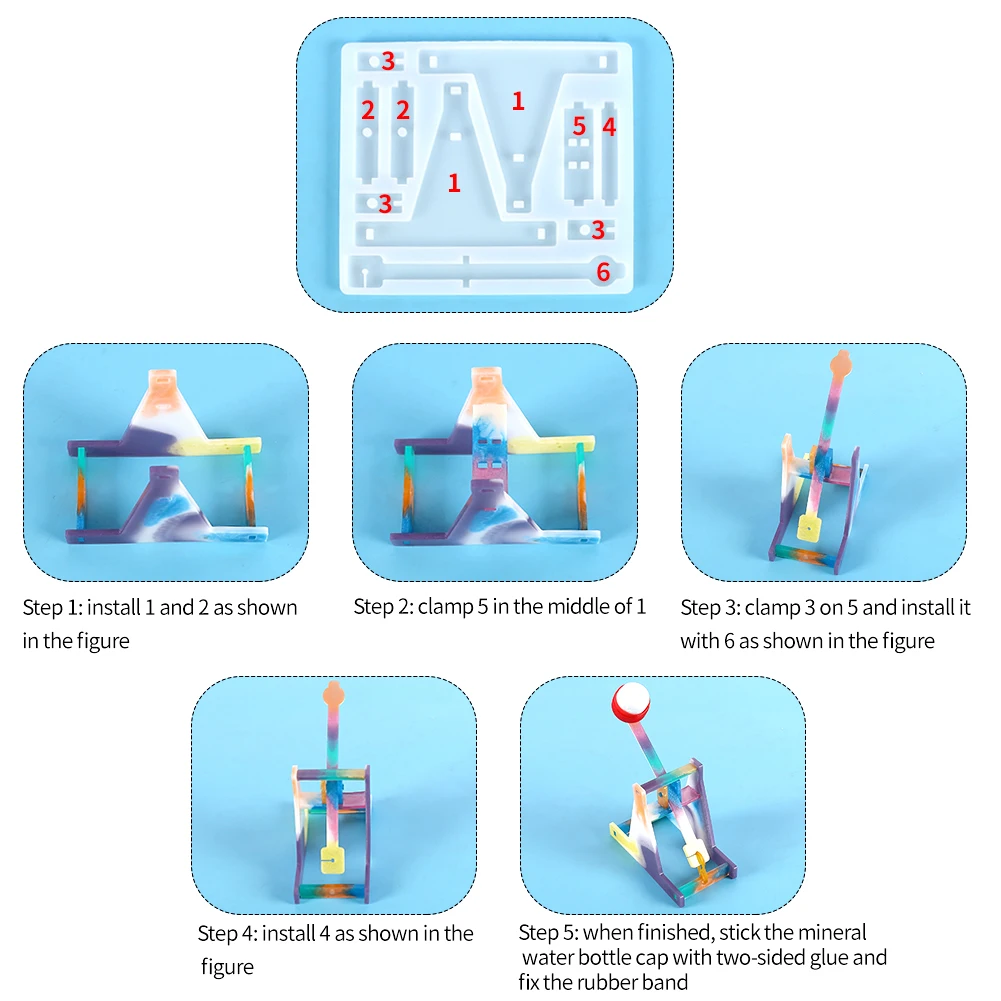 3
2 2
1
5 4
1
3
3
6

Step 1: install 1 and 2 as shown in the figure

Step 2: clamp 5 in the middle of 1

Step 3: clamp 3 on 5 and install it with 6 as shown in the figure

Step 4: install 4 as shown in the figure

Step 5: when finished, stick the mineral water bottle cap with two-sided glue and fix the rubber band