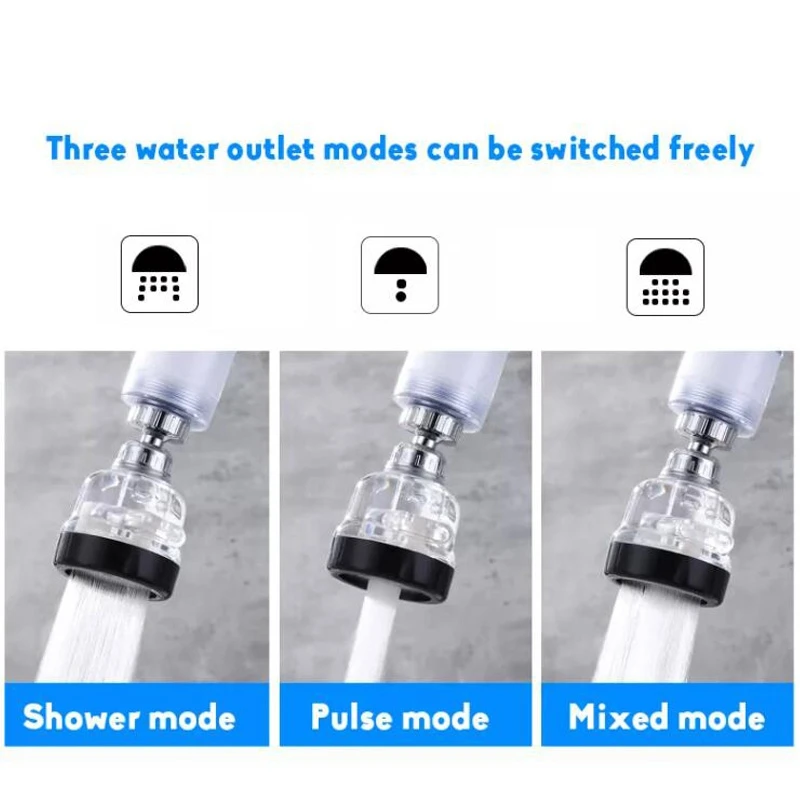 Three water outlet modes can be switched freely

Shower mode

Pulse mode

Mixed mode