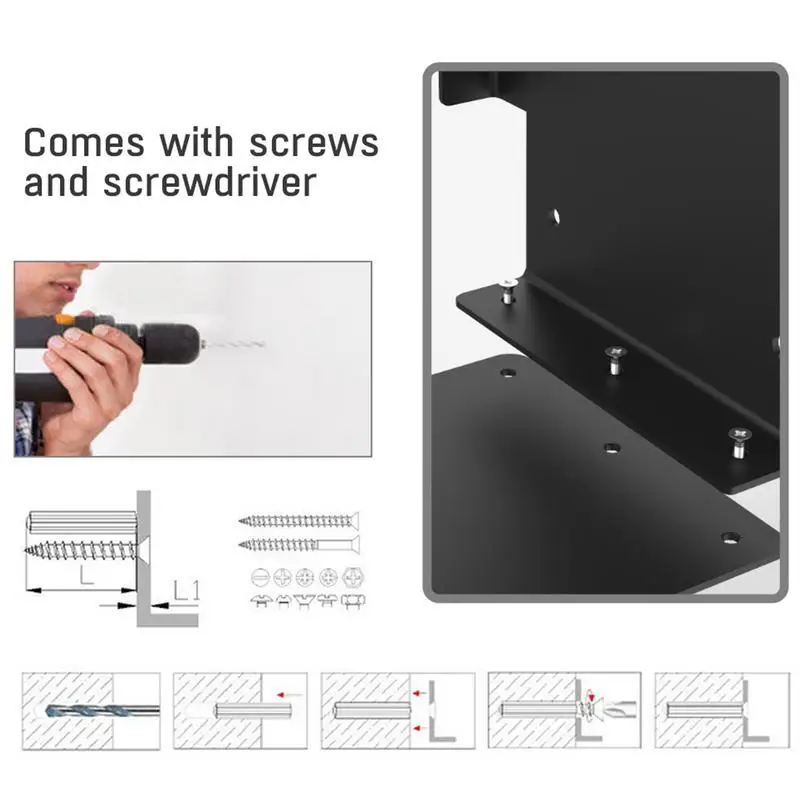 Comes with screws and screwdriver

L

L1