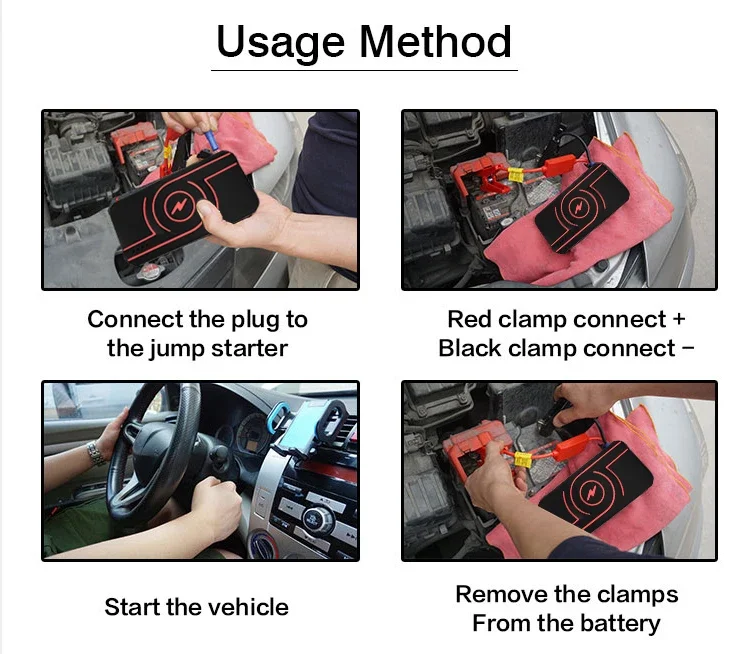 Usage Method

Connect the plug to the jump starter

Red clamp connect + Black clamp connect −

Start the vehicle

Remove the clamps From the battery