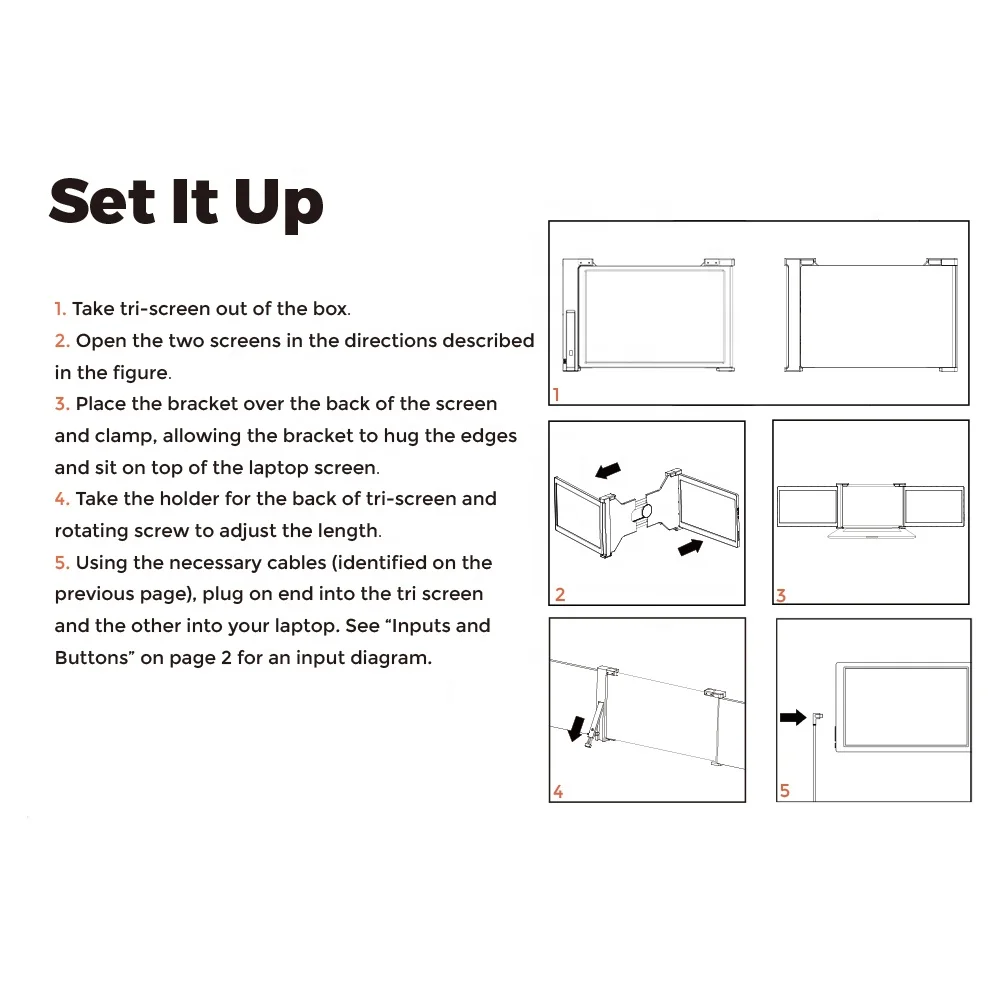 Set It Up

1. Take tri-screen out of the box.
2. Open the two screens in the directions described in the figure.
3. Place the bracket over the back of the screen and clamp, allowing the bracket to hug the edges and sit on top of the laptop screen.
4. Take the holder for the back of tri-screen and rotating screw to adjust the length.
5. Using the necessary cables (identified on the previous page), plug on end into the tri screen and the other into your laptop. See “Inputs and Buttons” on page 2 for an input diagram.

1

2

3

4

5