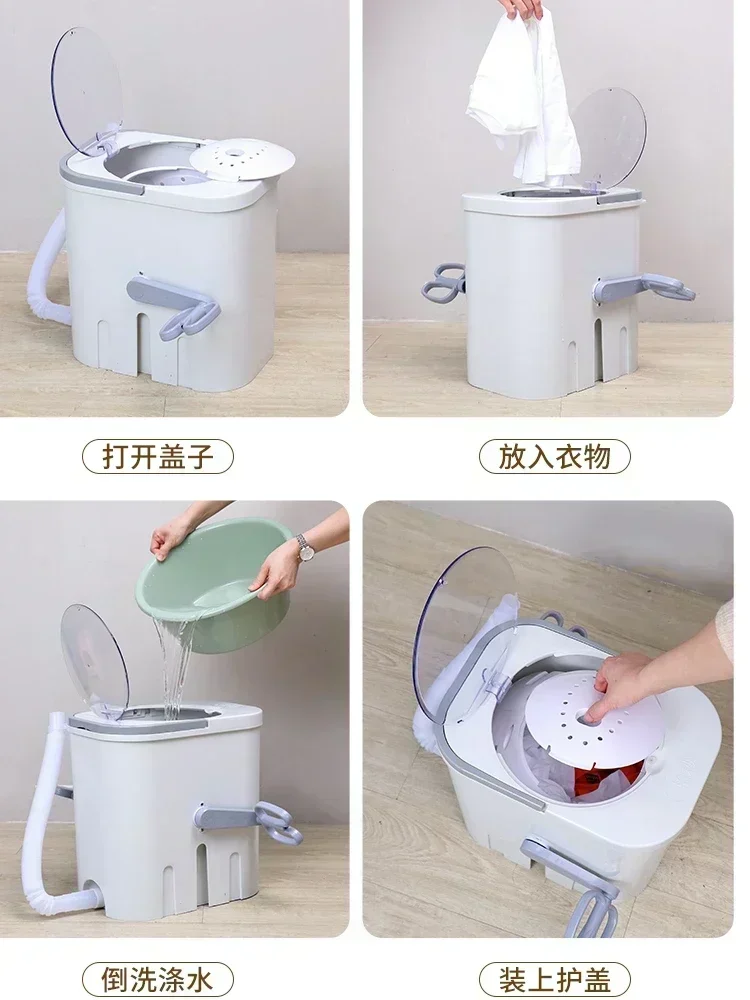 打开盖子

放入衣物

倒洗涤水

装上护盖