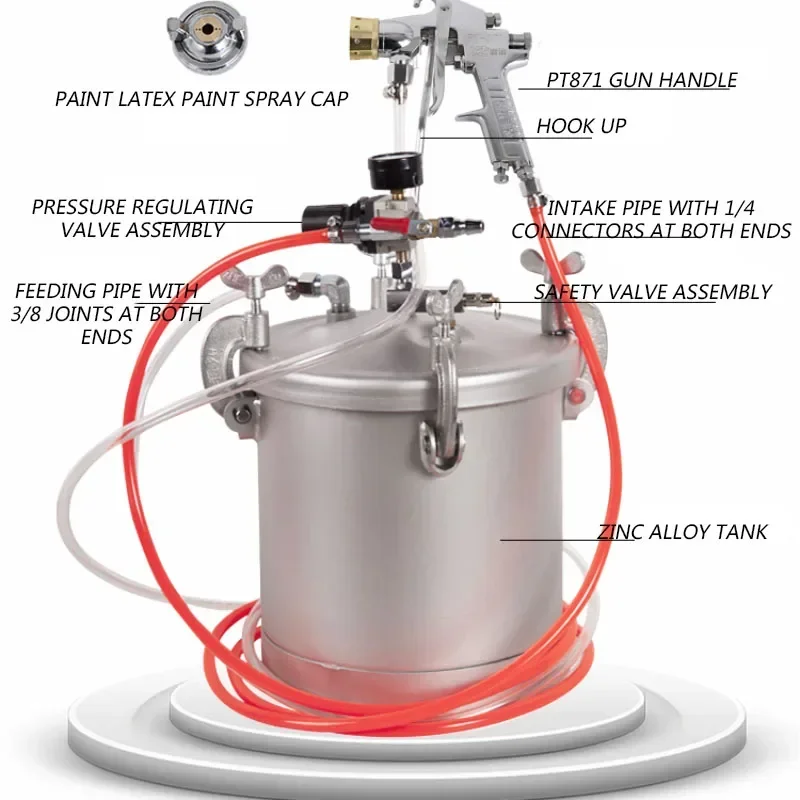 PAINT LATEX PAINT SPRAY CAP

PT871 GUN HANDLE

HOOK UP

PRESSURE REGULATING VALVE ASSEMBLY

INTAKE PIPE WITH 1/4 CONNECTORS AT BOTH ENDS

FEEDING PIPE WITH 3/8 JOINTS AT BOTH ENDS

SAFETY VALVE ASSEMBLY

ZINC ALLOY TANK