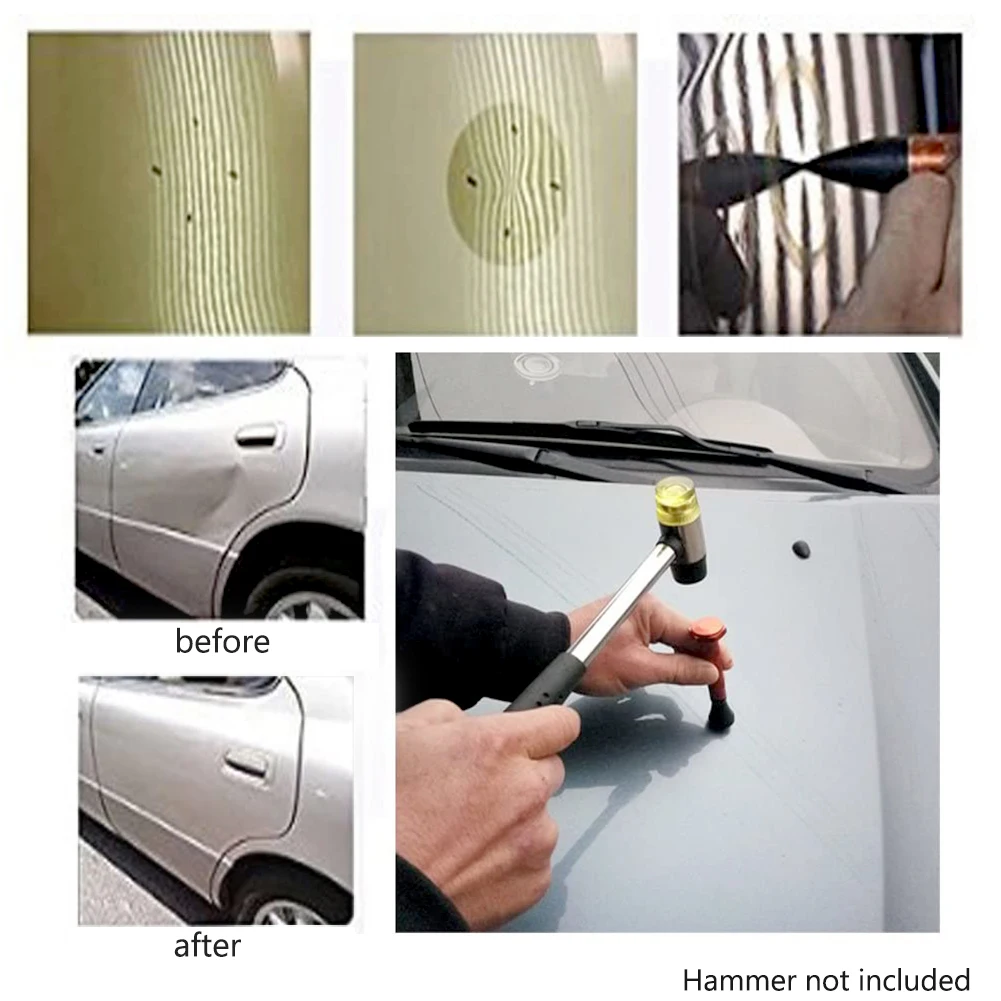 before

after

Hammer not included