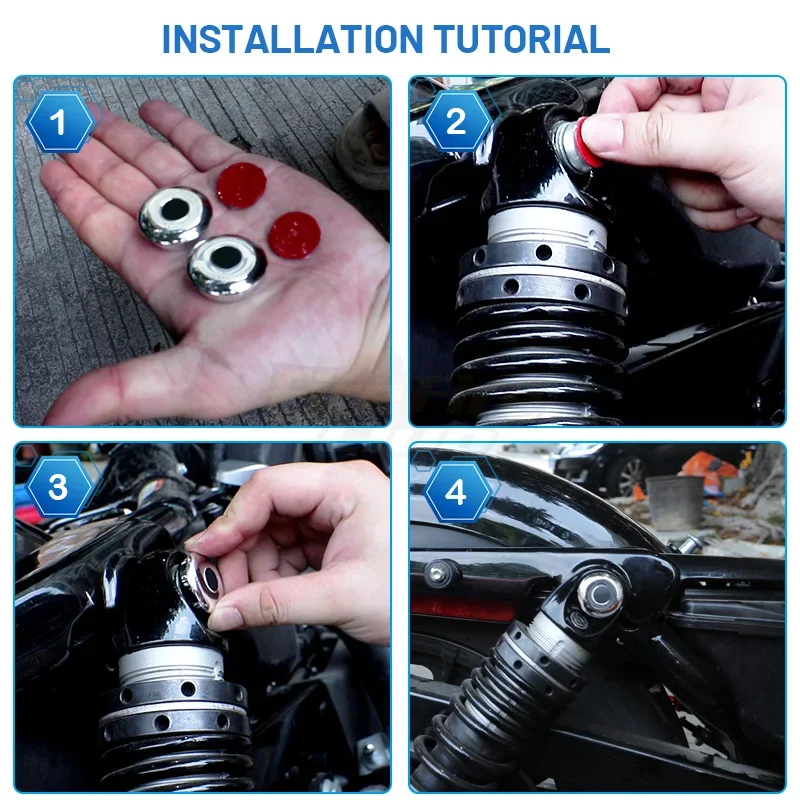 INSTALLATION TUTORIAL

1

2

3

4