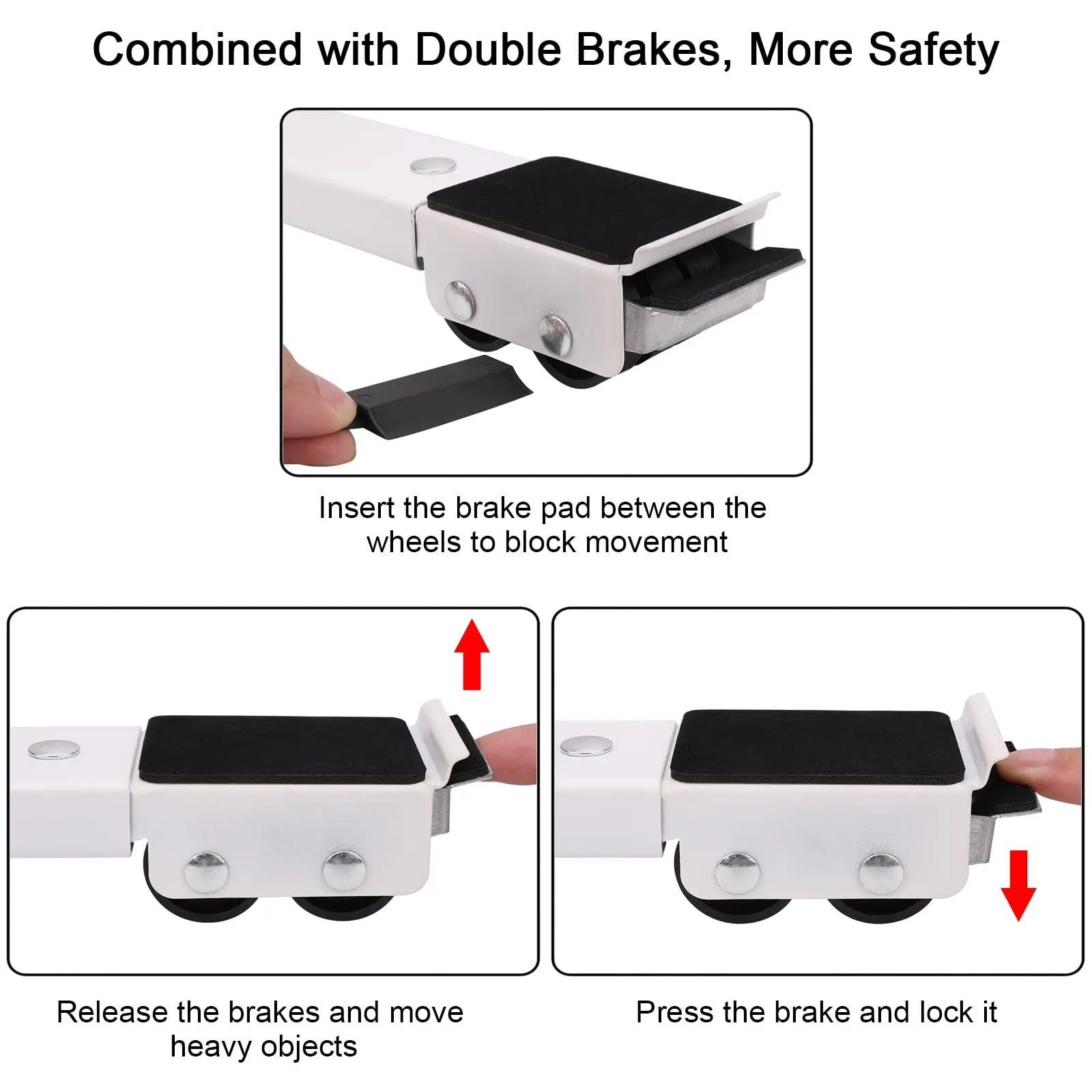 Combined with Double Brakes, More Safety

Insert the brake pad between the wheels to block movement

Release the brakes and move heavy objects

Press the brake and lock it