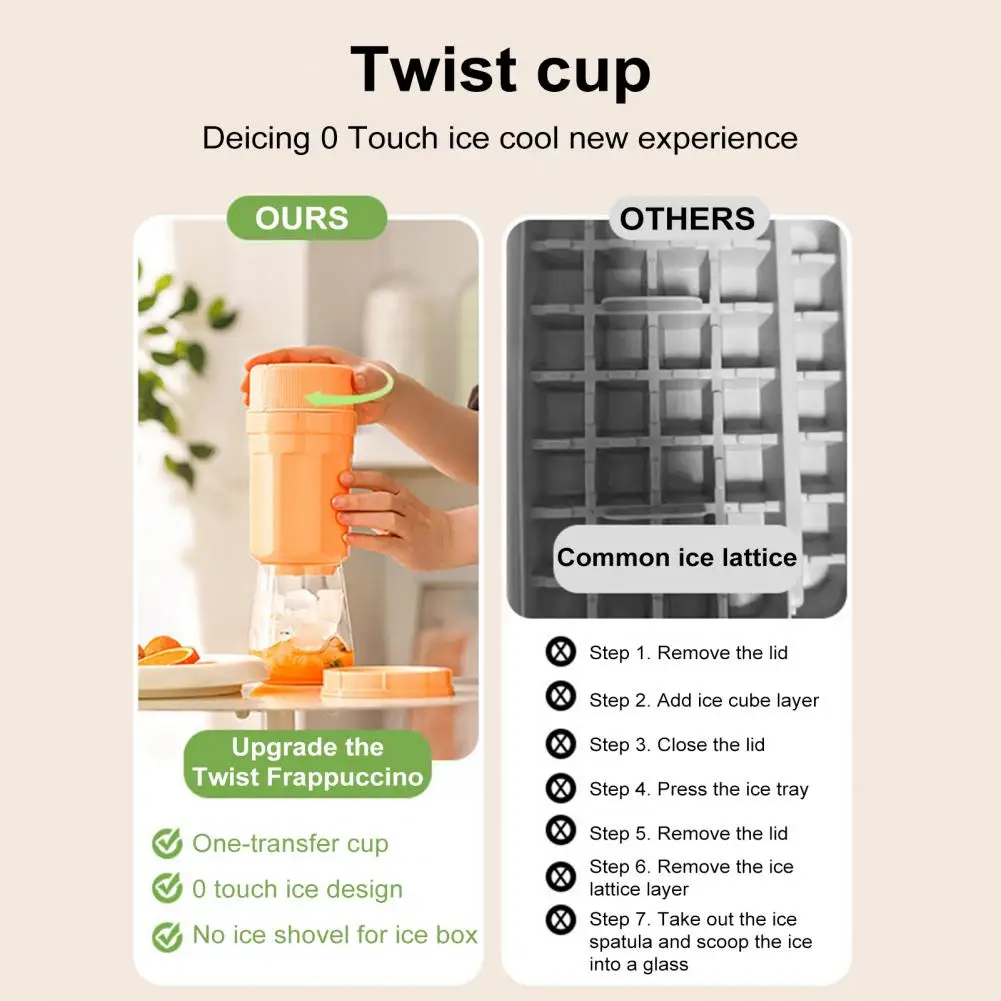 Twist cup

Deicing 0 Touch ice cool new experience

OURS

Upgrade the Twist Frappuccino

One-transfer cup

0 touch ice design

No ice shovel for ice box

OTHERS

Common ice lattice

Step 1. Remove the lid

Step 2. Add ice cube layer

Step 3. Close the lid

Step 4. Press the ice tray

Step 5. Remove the lid

Step 6. Remove the ice lattice layer

Step 7. Take out the ice spatula and scoop the ice into a glass