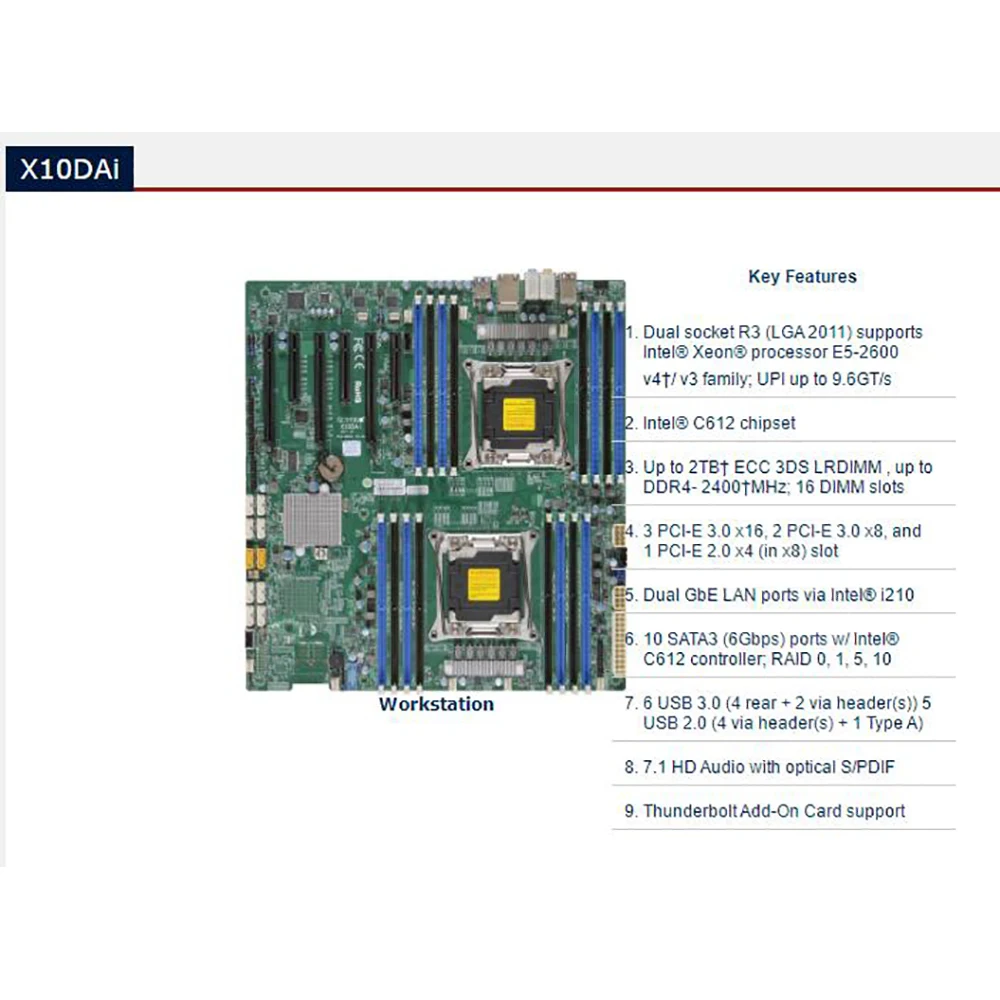 X10DAi

Workstation

Key Features

1. Dual socket R3 (LGA 2011) supports Intel® Xeon® processor E5-2600 v4†/ v3 family; UPI up to 9.6GT/s

2. Intel® C612 chipset

3. Up to 2TB† ECC 3DS LRDIMM , up to DDR4- 2400†MHz; 16 DIMM slots

4. 3 PCI-E 3.0 x16, 2 PCI-E 3.0 x8, and 1 PCI-E 2.0 x4 (in x8) slot

5. Dual GbE LAN ports via Intel® i210

6. 10 SATA3 (6Gbps) ports w/ Intel® C612 controller; RAID 0, 1, 5, 10

7. 6 USB 3.0 (4 rear + 2 via header(s)) 5 USB 2.0 (4 via header(s) + 1 Type A)

8. 7.1 HD Audio with optical S/PDIF

9. Thunderbolt Add-On Card support