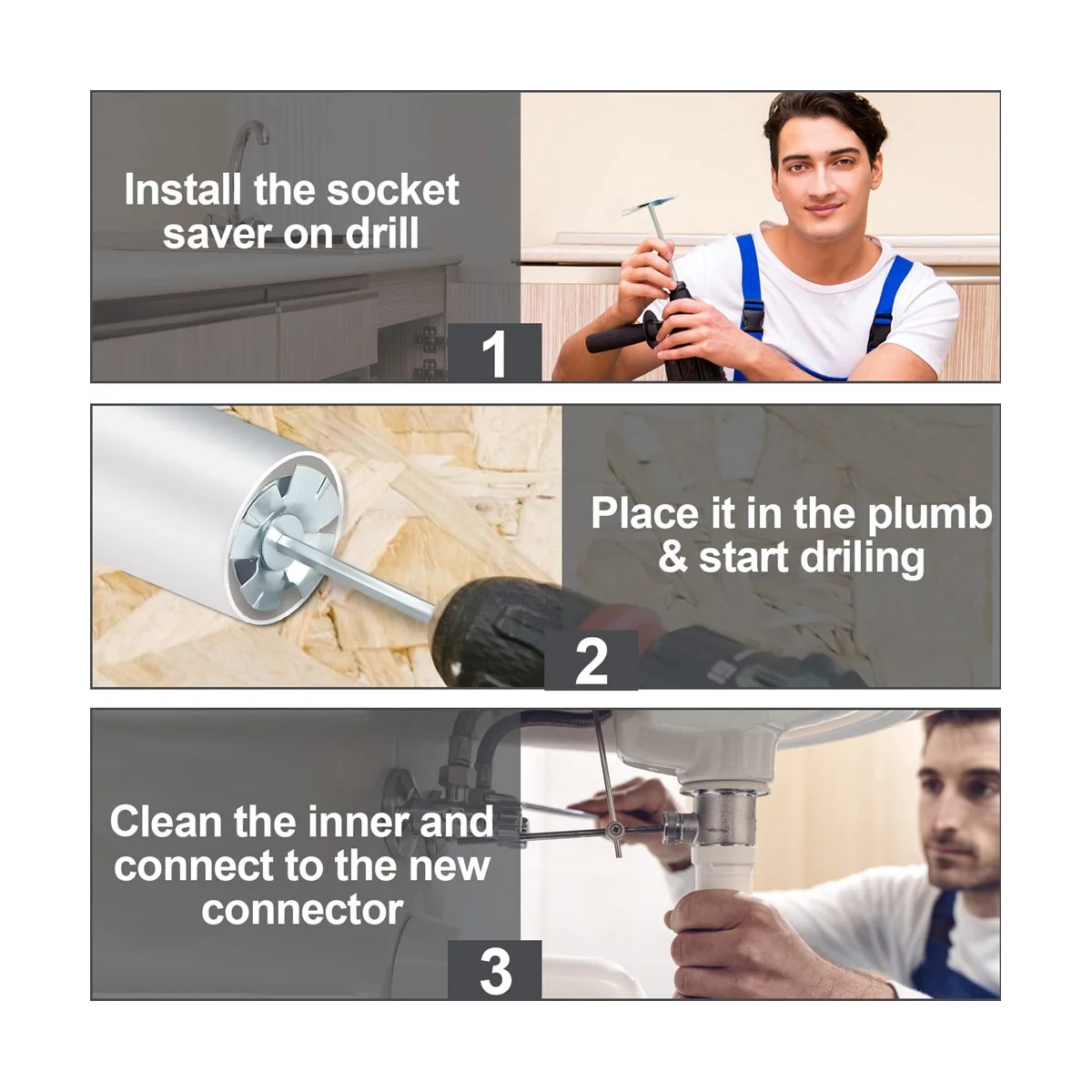 Install the socket saver on drill

1

Place it in the plumb & start driling

2

Clean the inner and connect to the new connector

3