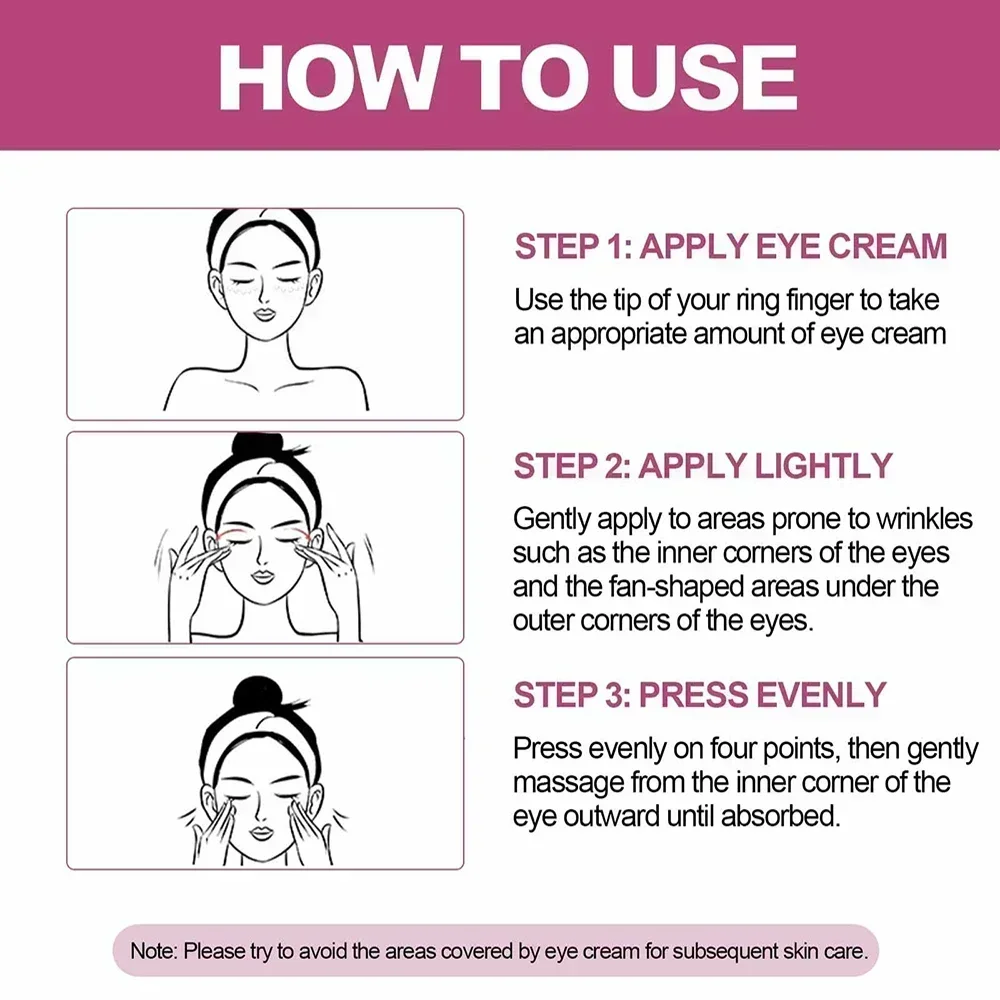 HOW TO USE

STEP 1: APPLY EYE CREAM

Use the tip of your ring finger to take an appropriate amount of eye cream

STEP 2: APPLY LIGHTLY

Gently apply to areas prone to wrinkles such as the inner corners of the eyes and the fan-shaped areas under the outer corners of the eyes.

STEP 3: PRESS EVENLY

Press evenly on four points, then gently massage from the inner corner of the eye outward until absorbed.

Note: Please try to avoid the areas covered by eye cream for subsequent skin care.