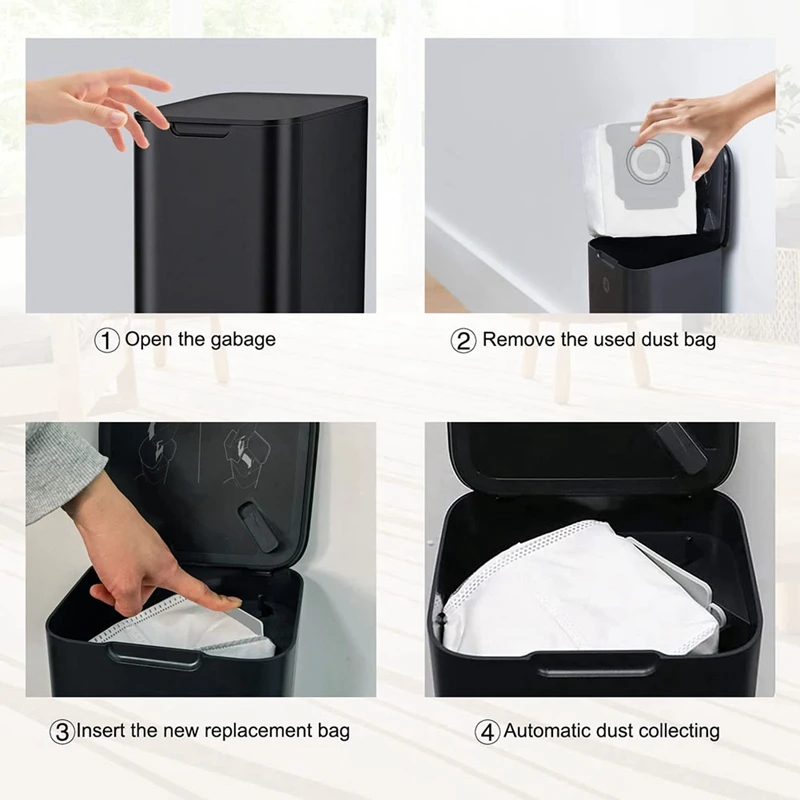 ① Open the gabage

② Remove the used dust bag

③ Insert the new replacement bag

④ Automatic dust collecting