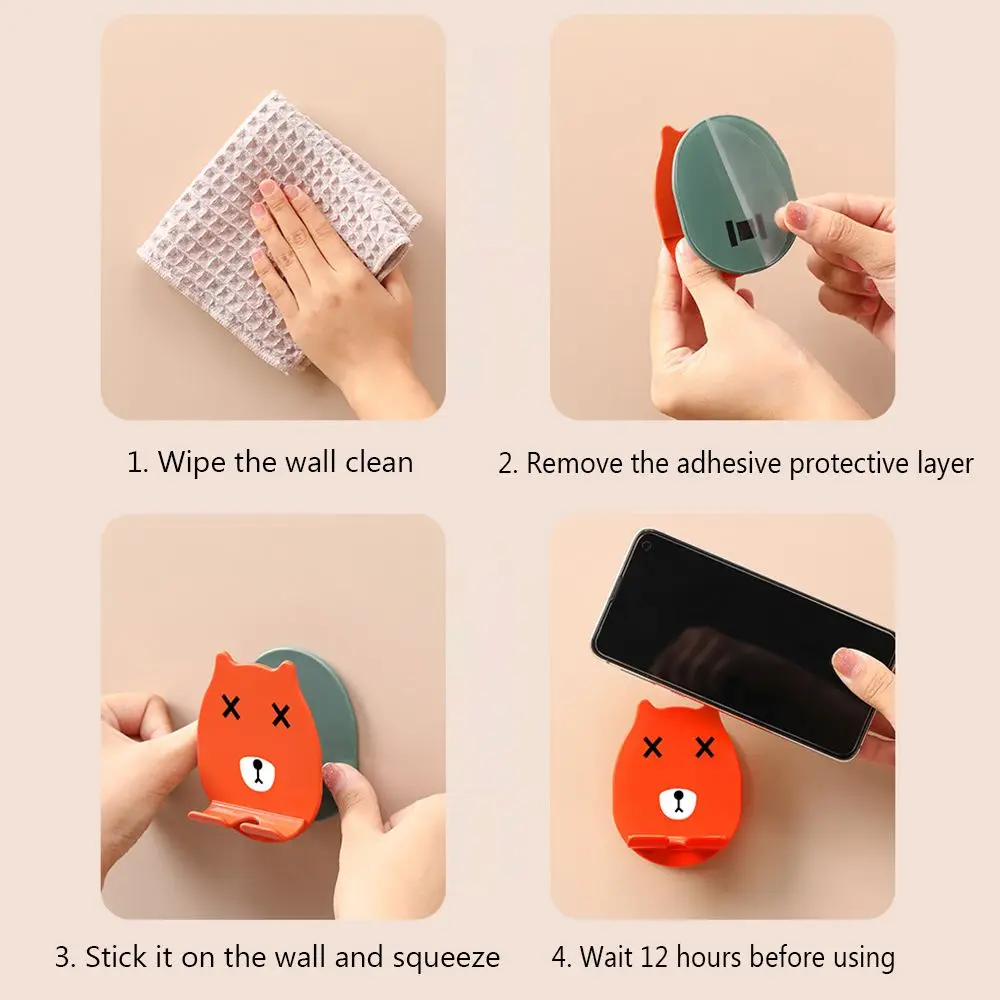 1. Wipe the wall clean

2. Remove the adhesive protective layer

3. Stick it on the wall and squeeze

4. Wait 12 hours before using