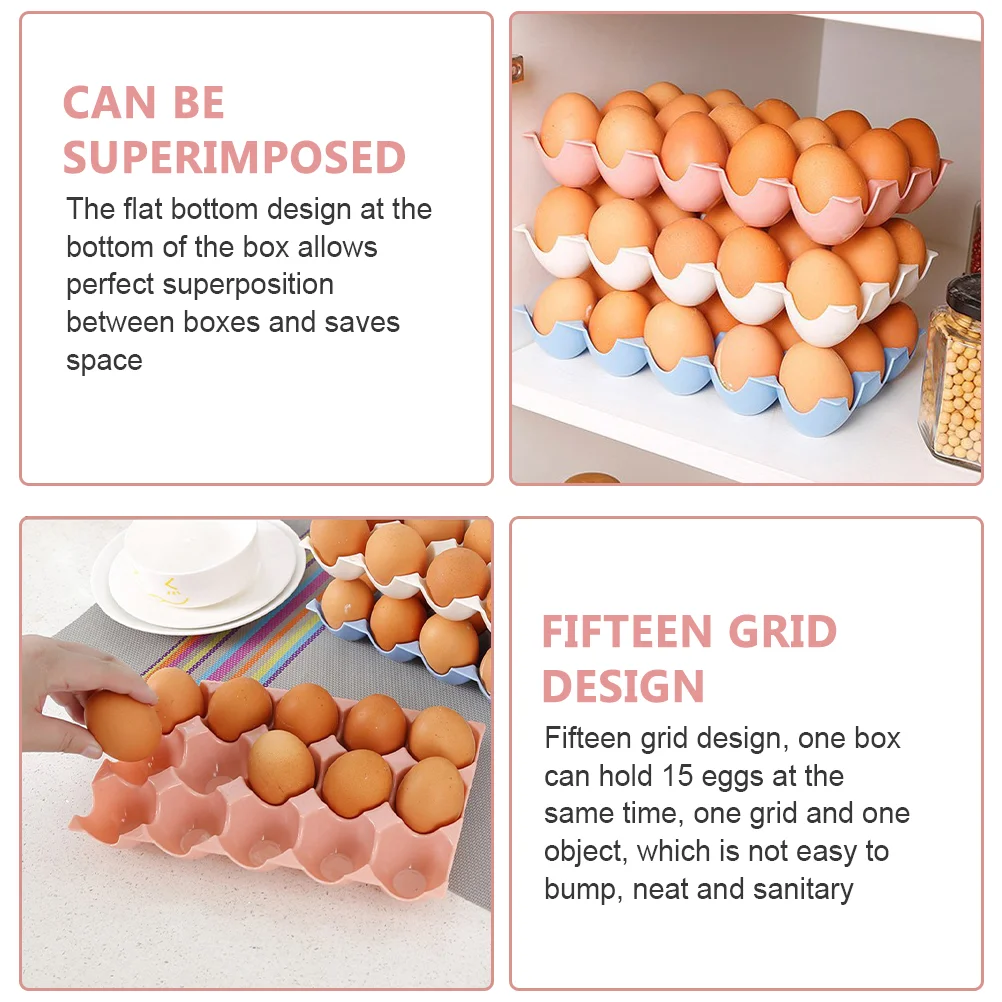 CAN BE SUPERIMPOSED

The flat bottom design at the bottom of the box allows perfect superposition between boxes and saves space

FIFTEEN GRID DESIGN

Fifteen grid design, one box can hold 15 eggs at the same time, one grid and one object, which is not easy to bump, neat and sanitary