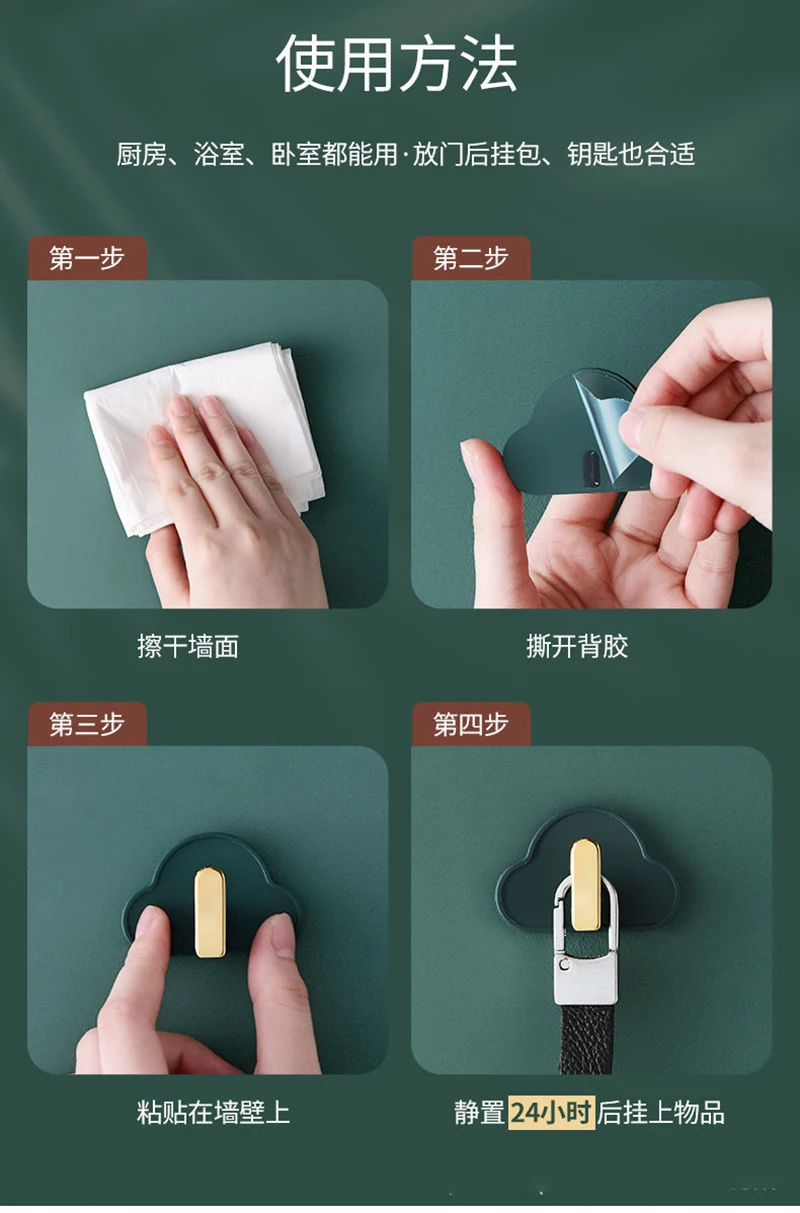 使用方法

厨房、浴室、卧室都能用·放门后挂包、钥匙也合适

第一步

擦干墙面

第二步

撕开背胶

第三步

粘贴在墙壁上

第四步

静置24小时后挂上物品