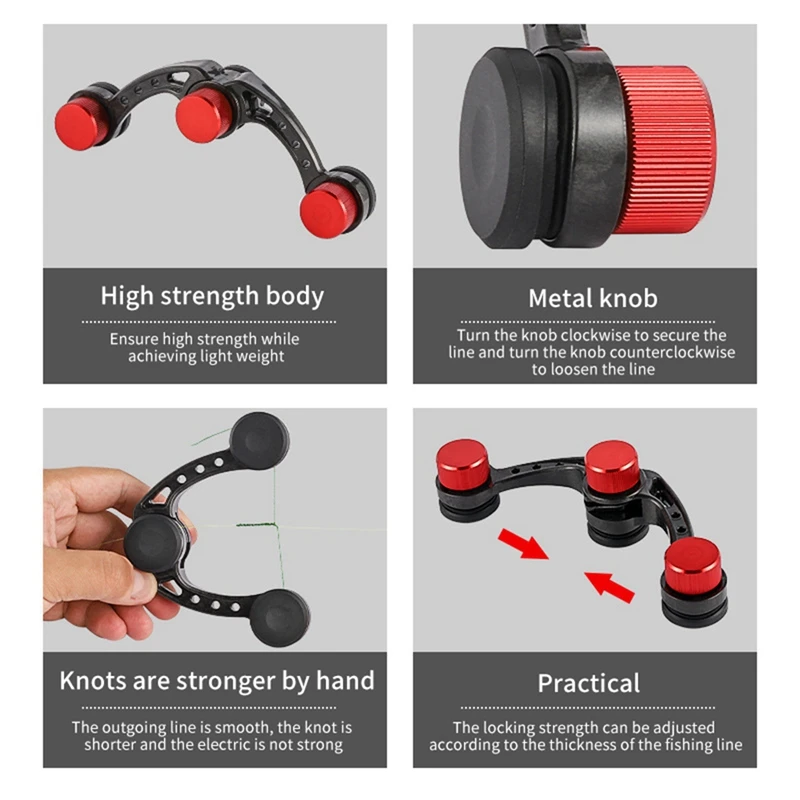 High strength body

Ensure high strength while achieving light weight

Metal knob

Turn the knob clockwise to secure the line and turn the knob counterclockwise to loosen the line

Knots are stronger by hand

The outgoing line is smooth, the knot is shorter and the electric is not strong

Practical

The locking strength can be adjusted according to the thickness of the fishing line