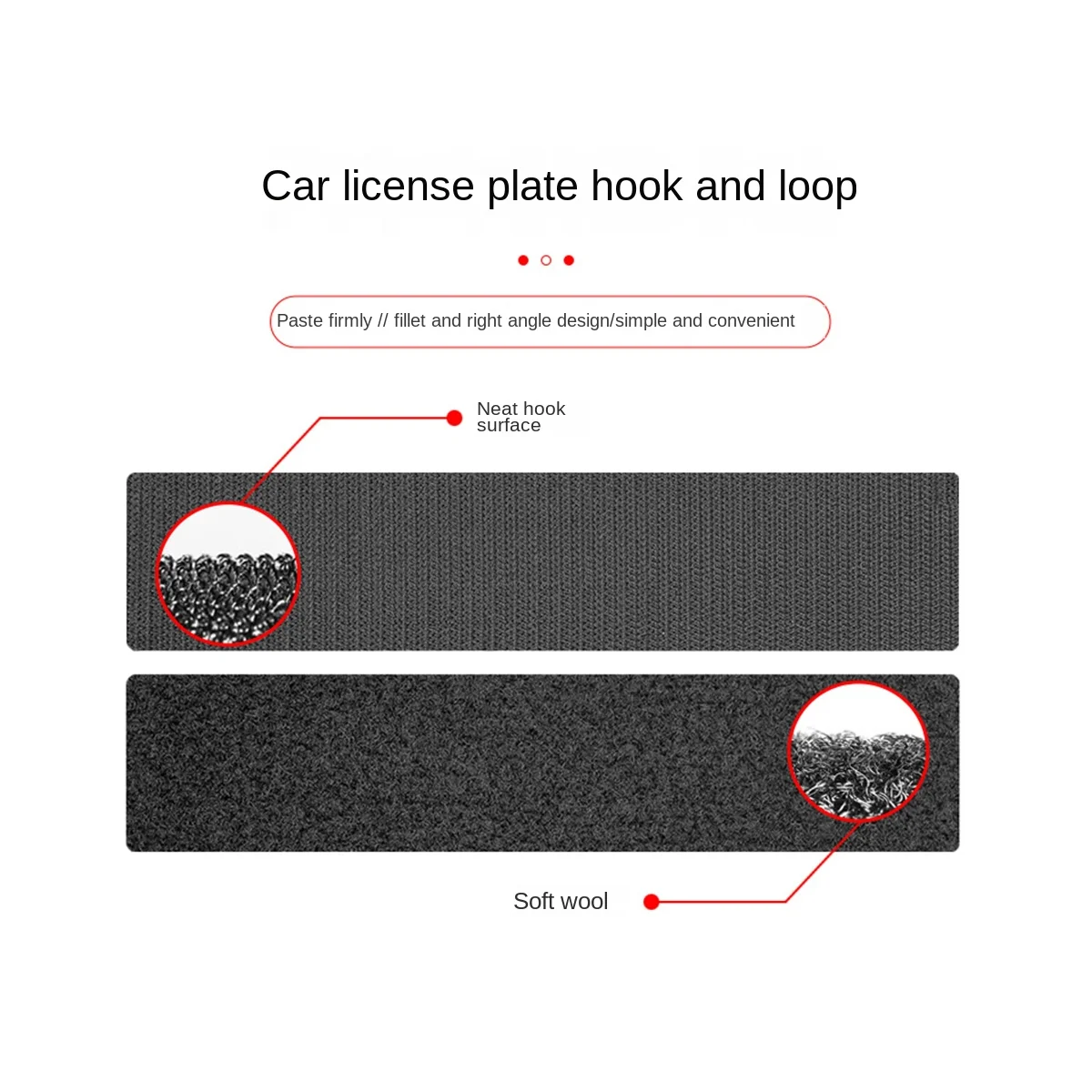 Car license plate hook and loop

Paste firmly // fillet and right angle design/simple and convenient

Neat hook surface

Soft wool