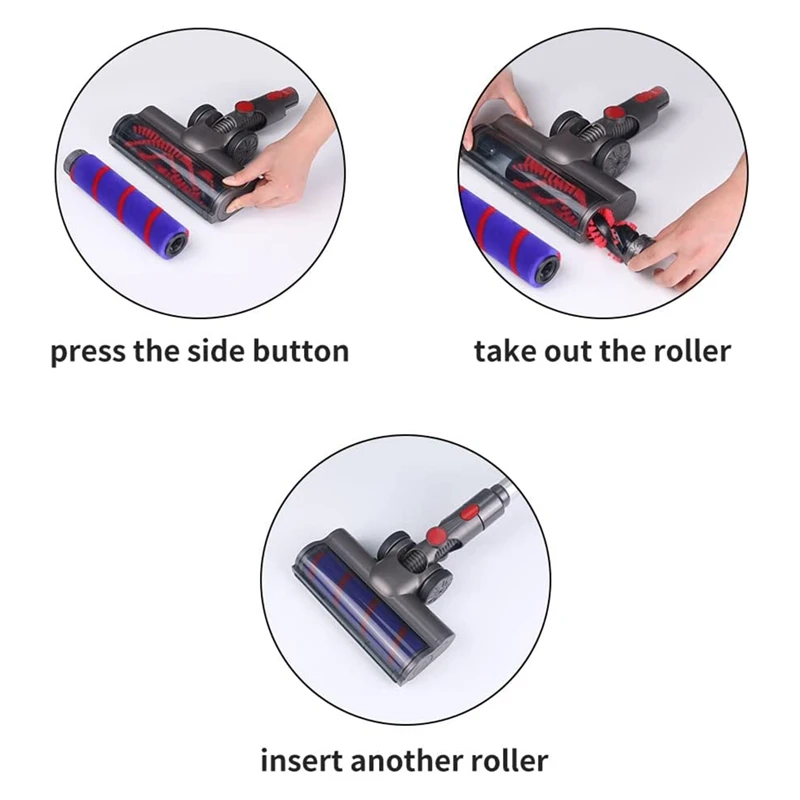 press the side button

take out the roller

insert another roller