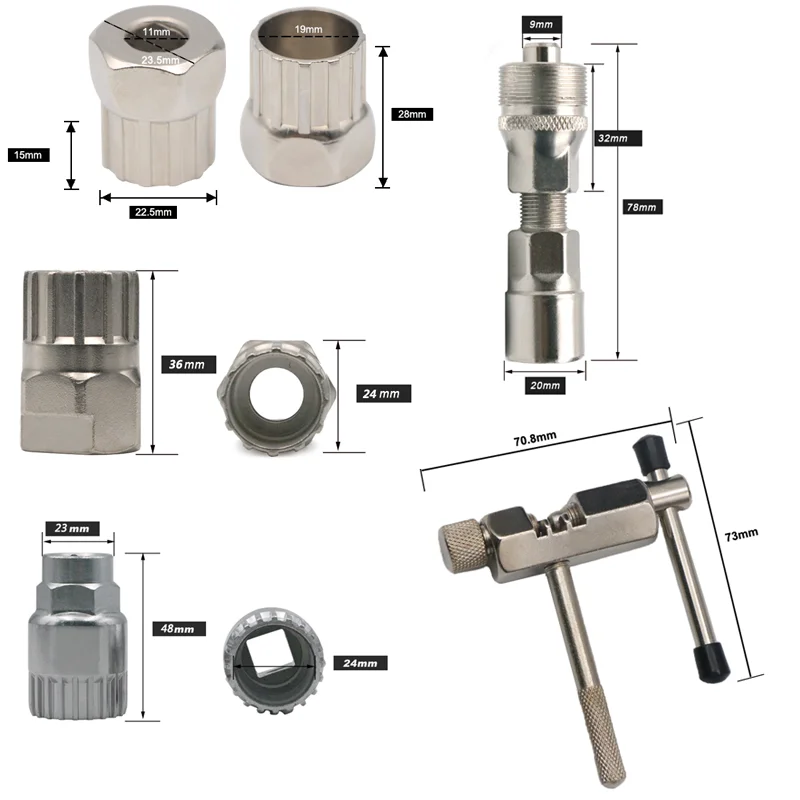 11mm
23.5mm
19mm
28mm
15mm
22.5mm
9mm
32mm
78mm
20mm
36mm
24mm
70.8mm
73mm
23mm
48mm
24mm