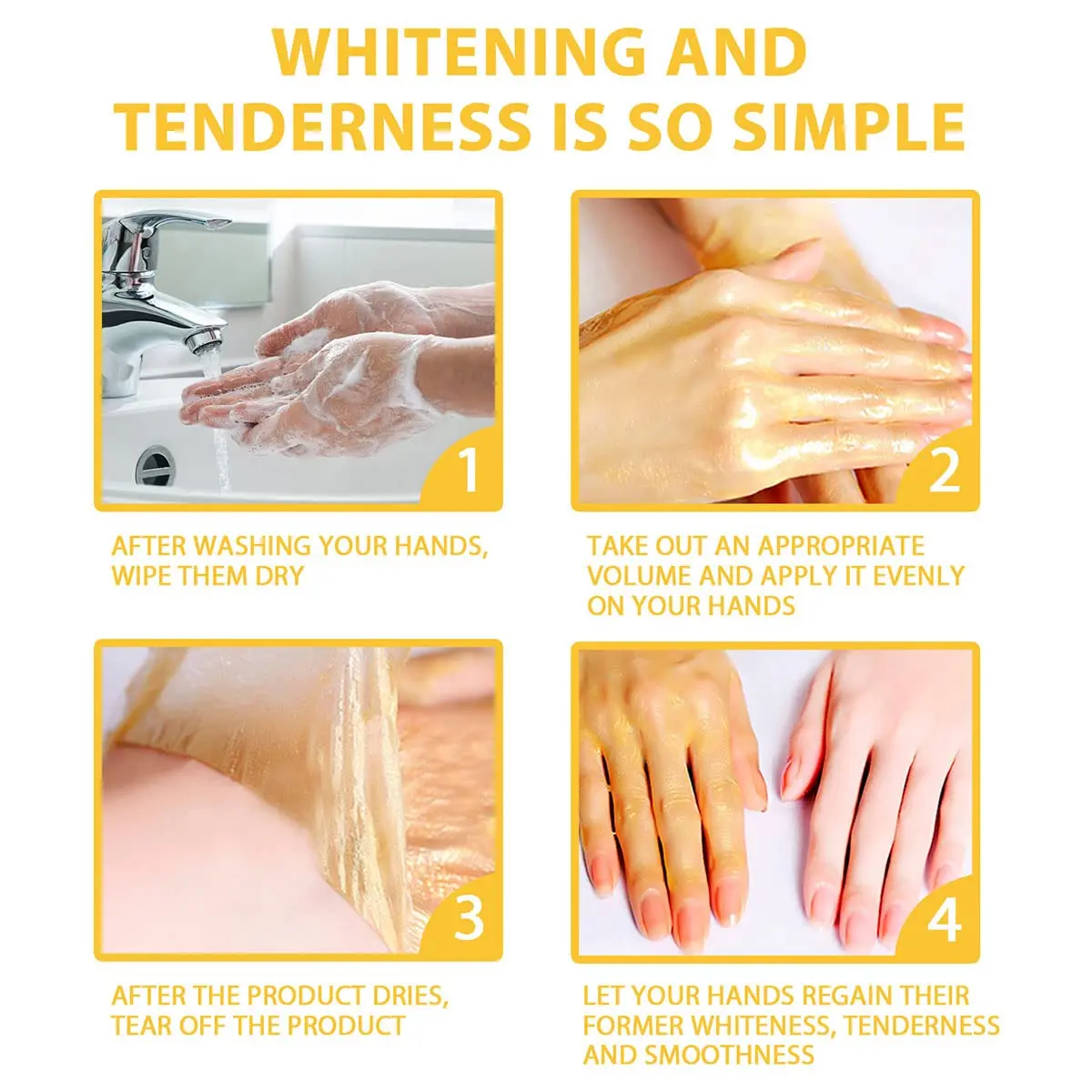 WHITENING AND TENDERNESS IS SO SIMPLE

1

AFTER WASHING YOUR HANDS, WIPE THEM DRY

2

TAKE OUT AN APPROPRIATE VOLUME AND APPLY IT EVENLY ON YOUR HANDS

3

AFTER THE PRODUCT DRIES, TEAR OFF THE PRODUCT

4

LET YOUR HANDS REGAIN THEIR FORMER WHITENESS, TENDERNESS AND SMOOTHNESS