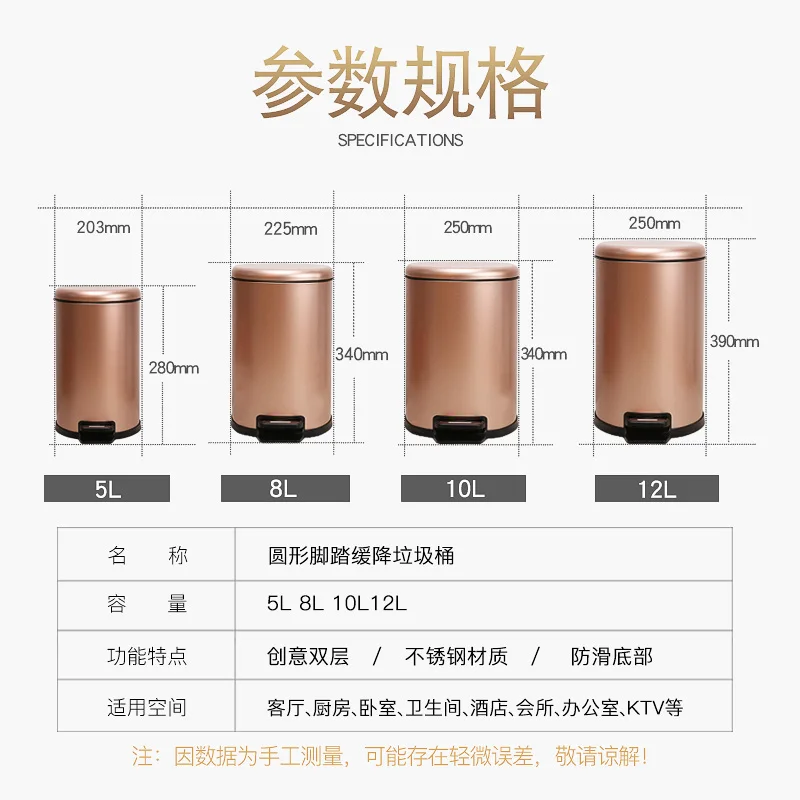 参数规格
SPECIFICATIONS

203mm
280mm
5L

225mm
340mm
8L

250mm
340mm
10L

250mm
390mm
12L

| 名　　称 | 圆形脚踏缓降垃圾桶 |
|---|---|
| 容　　量 | 5L 8L 10L12L |
| 功能特点 | 创意双层　/　不锈钢材质　/　防滑底部 |
| 适用空间 | 客厅、厨房、卧室、卫生间、酒店、会所、办公室、KTV等 |

注：因数据为手工测量，可能存在轻微误差，敬请谅解！