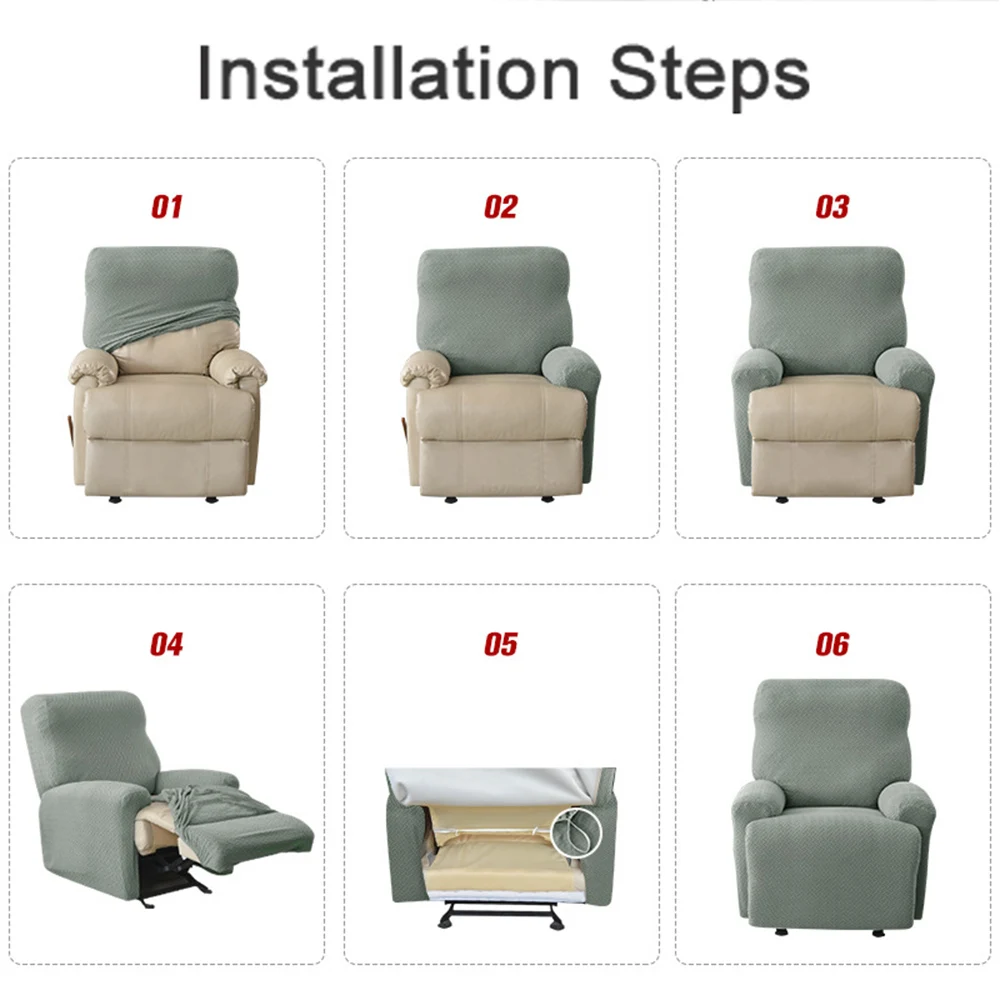 Installation Steps

01

02

03

04

05

06