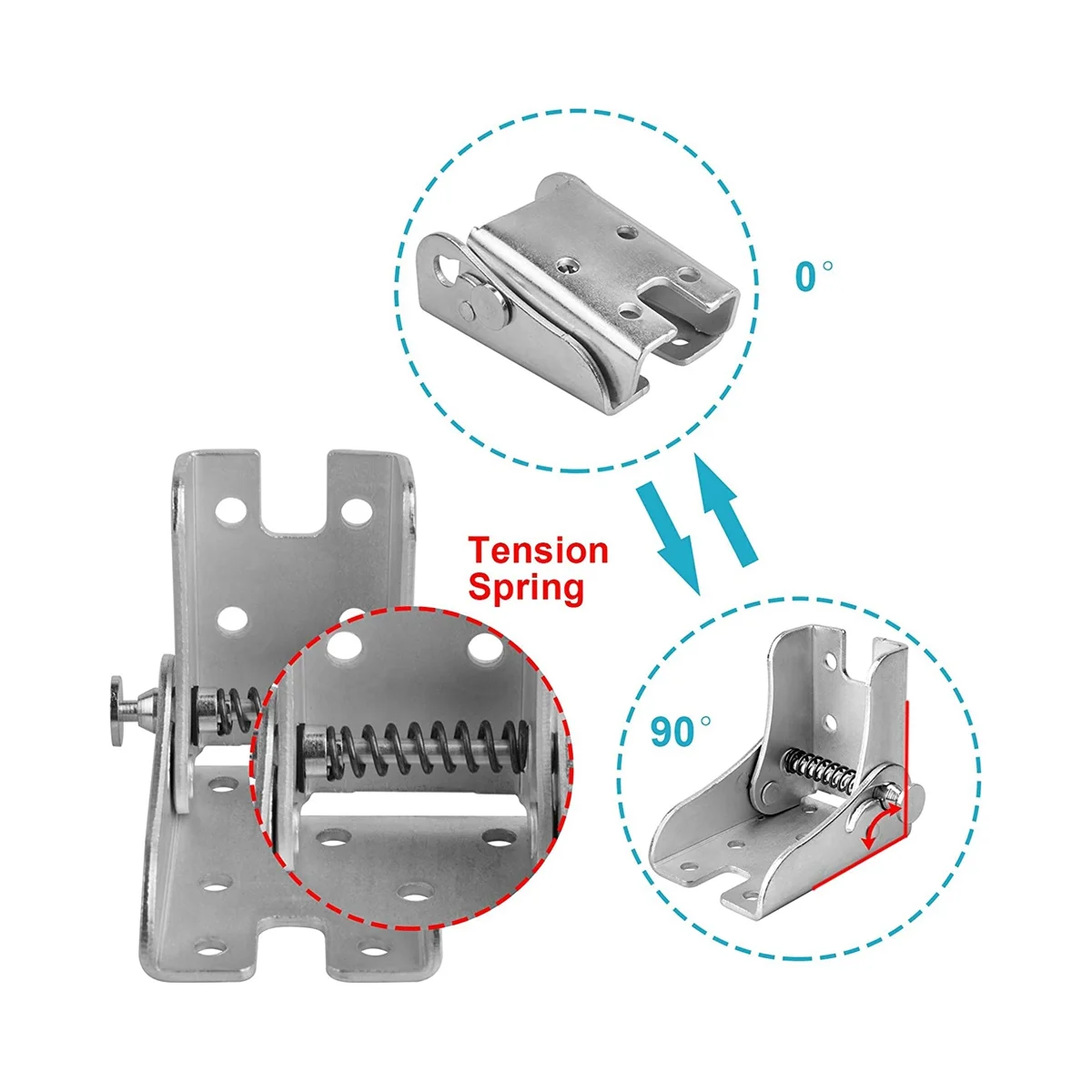 0°

Tension Spring

90°