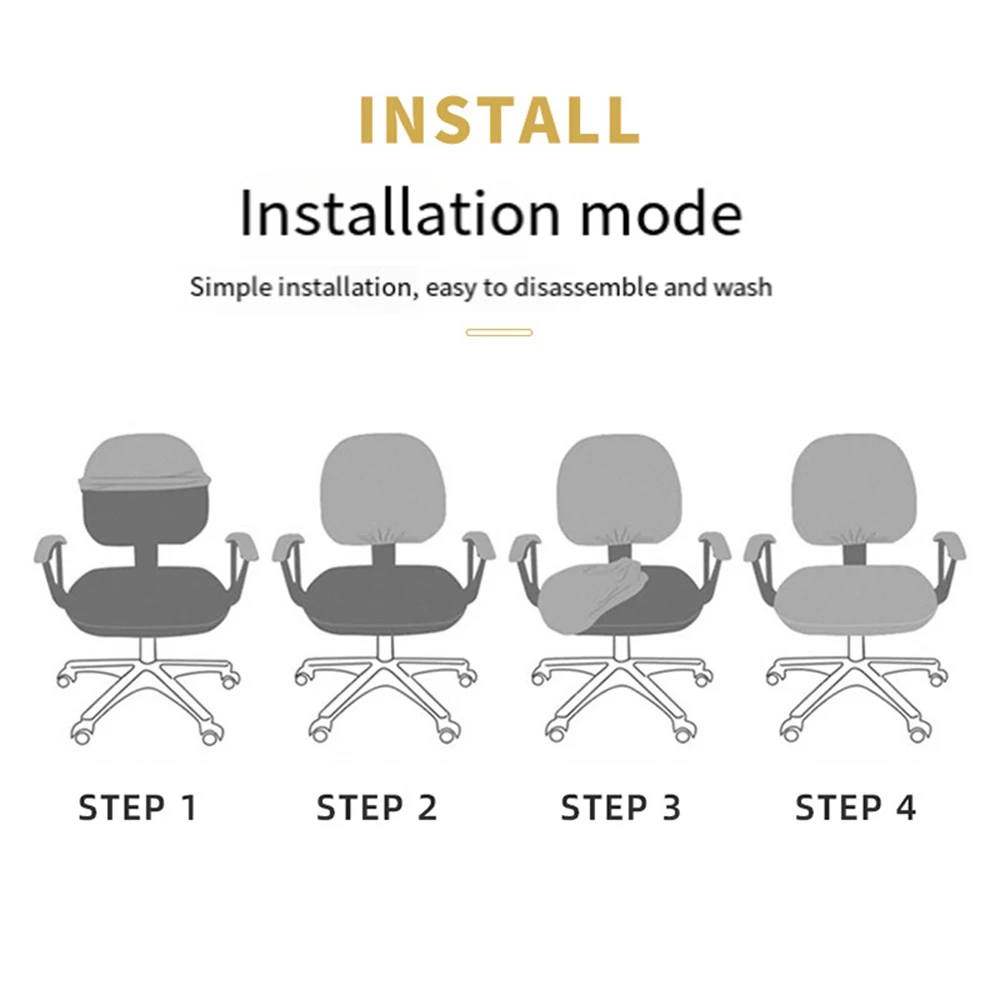 INSTALL

Installation mode

Simple installation, easy to disassemble and wash

STEP 1

STEP 2

STEP 3

STEP 4