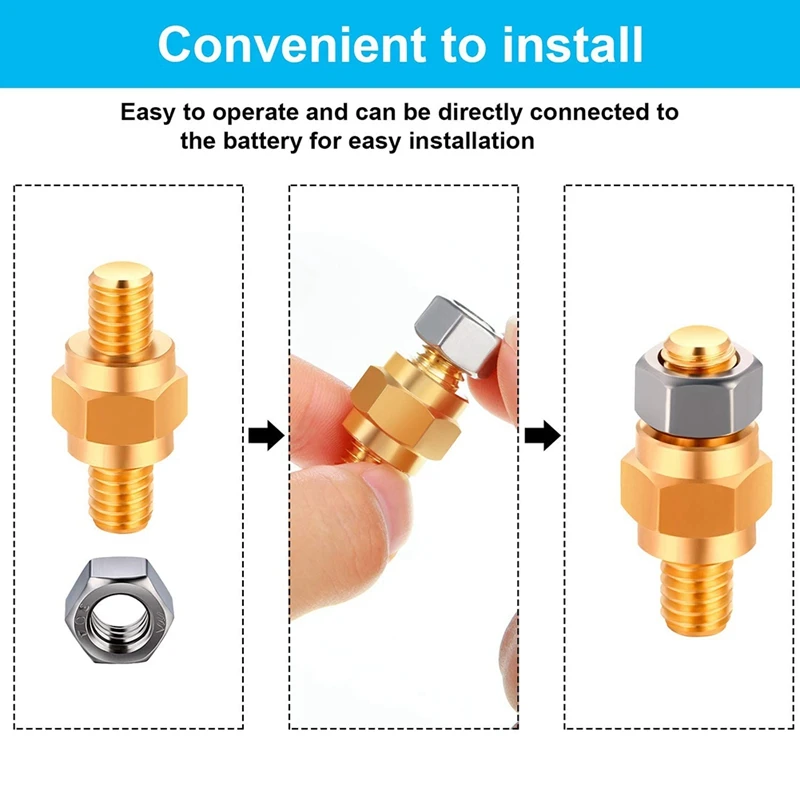 Convenient to install

Easy to operate and can be directly connected to the battery for easy installation