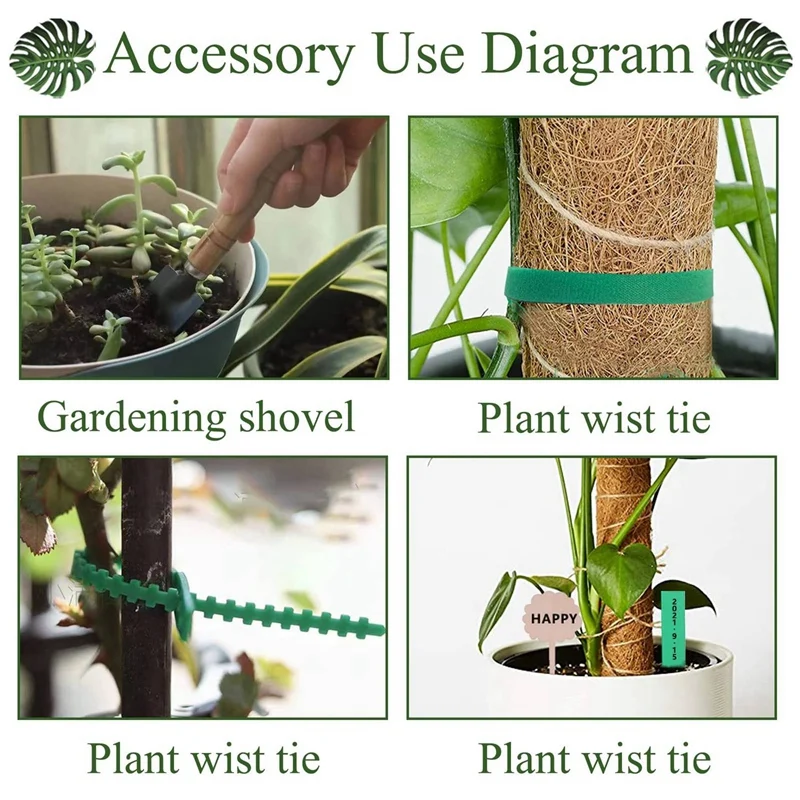 Accessory Use Diagram

Gardening shovel

Plant wist tie

HAPPY

2021·9·15

Plant wist tie

Plant wist tie