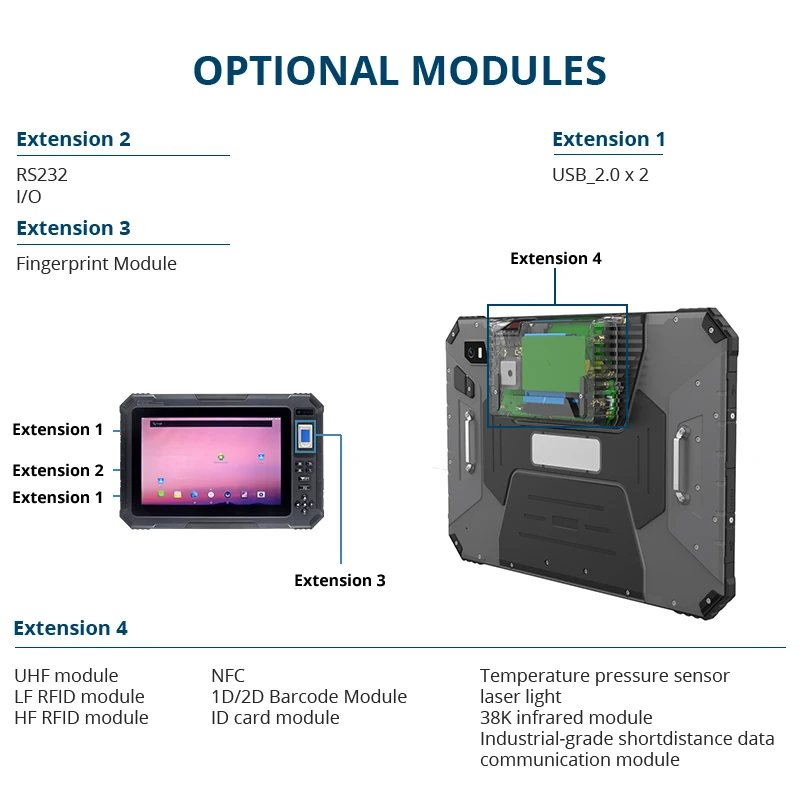 OPTIONAL MODULES

Extension 2

RS232
I/O

Extension 3

Fingerprint Module

Extension 1

USB_2.0 x 2

Extension 4

Extension 1
Extension 2
Extension 1

Extension 3

Extension 4

UHF module
LF RFID module
HF RFID module

NFC
1D/2D Barcode Module
ID card module

Temperature pressure sensor
laser light
38K infrared module
Industrial-grade shortdistance data communication module