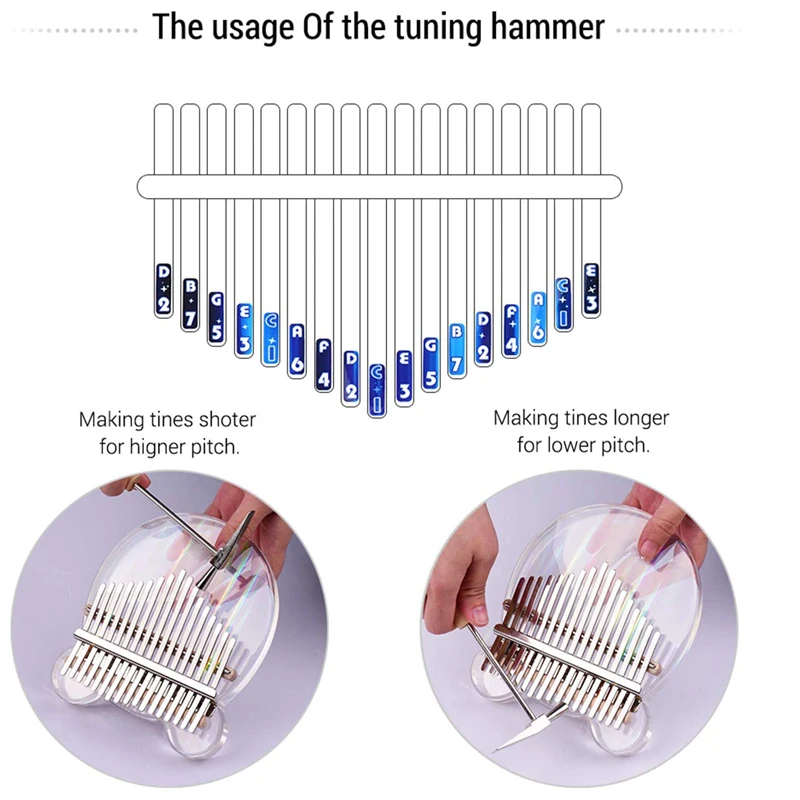 The usage Of the tuning hammer

D 2 B 7 G 5 E 3 C 1 A 6 F 4 D 2 C 1 E 3 G 5 B 7 D 2 F 4 A 6 C 1 E 3

Making tines shoter for higner pitch.

Making tines longer for lower pitch.