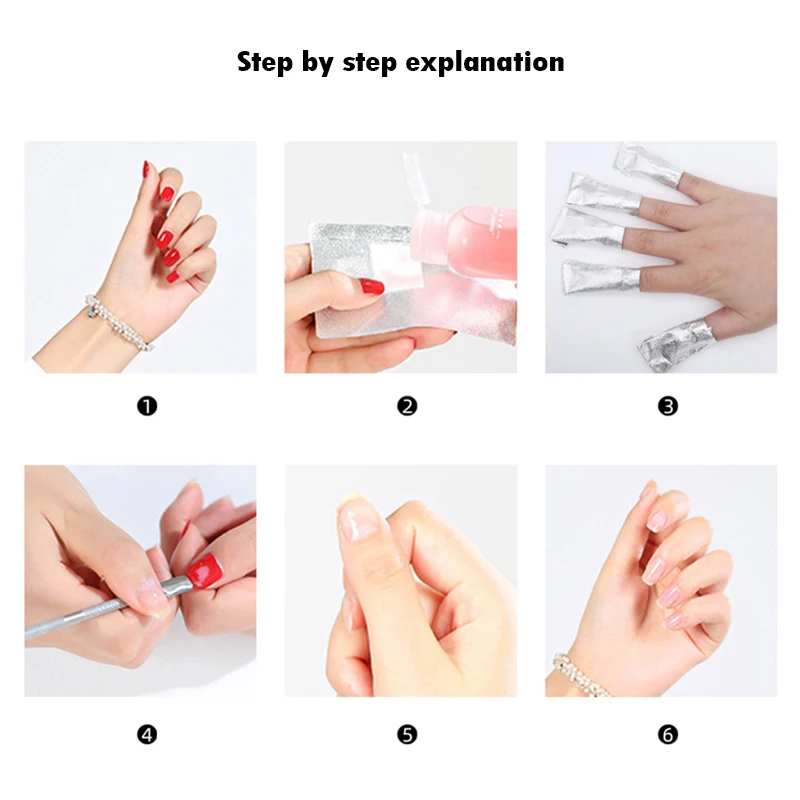 Step by step explanation

❶

❷

❸

❹

❺

❻