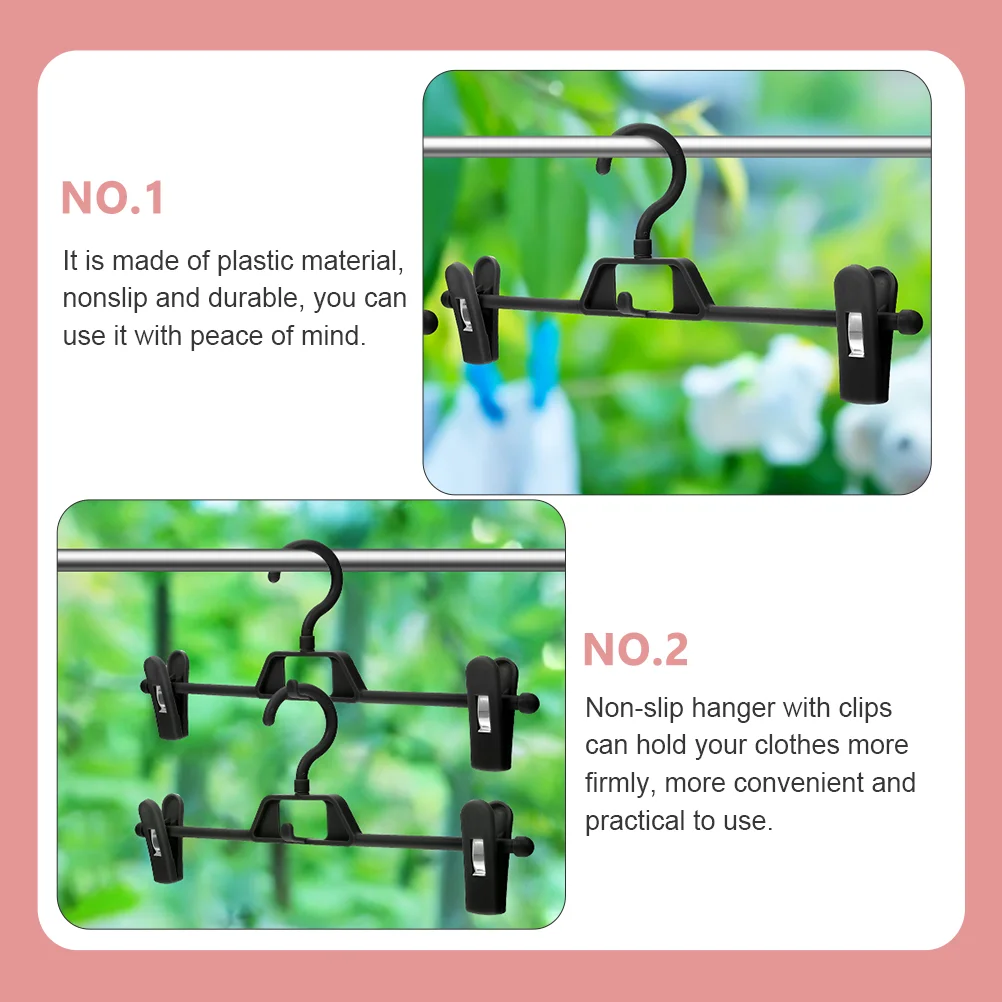 NO.1

It is made of plastic material, nonslip and durable, you can use it with peace of mind.

NO.2

Non-slip hanger with clips can hold your clothes more firmly, more convenient and practical to use.