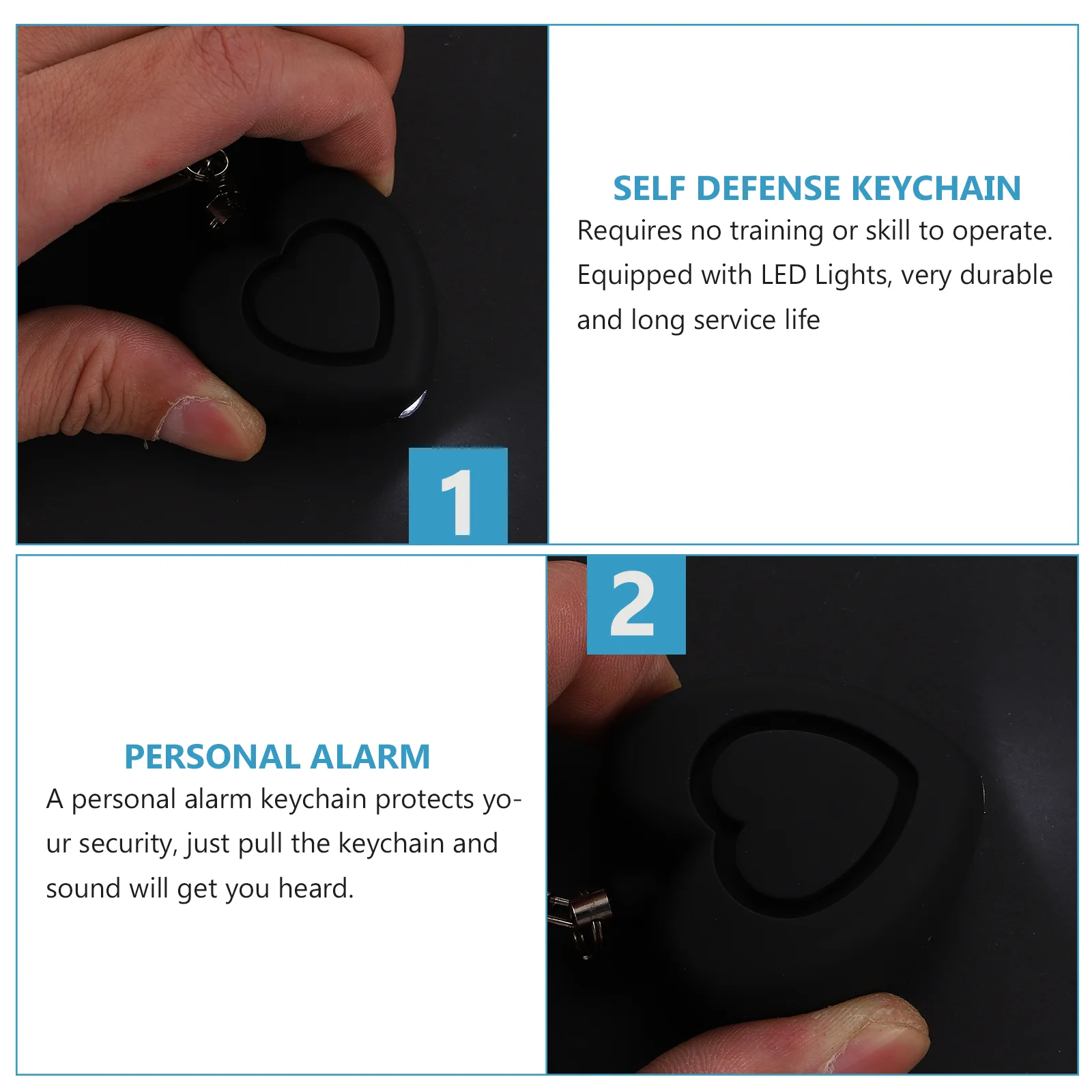 1

SELF DEFENSE KEYCHAIN

Requires no training or skill to operate. Equipped with LED Lights, very durable and long service life

2

PERSONAL ALARM

A personal alarm keychain protects your security, just pull the keychain and sound will get you heard.