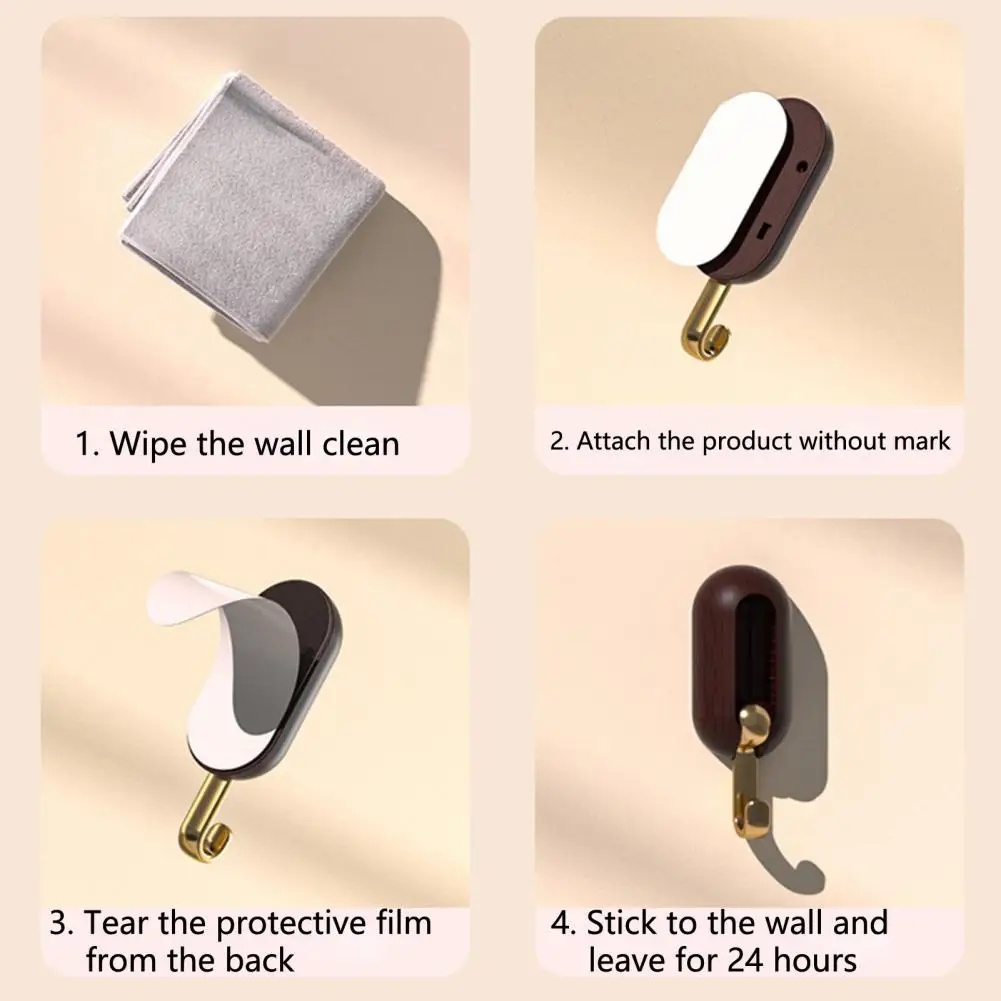 1. Wipe the wall clean

2. Attach the product without mark

3. Tear the protective film from the back

4. Stick to the wall and leave for 24 hours