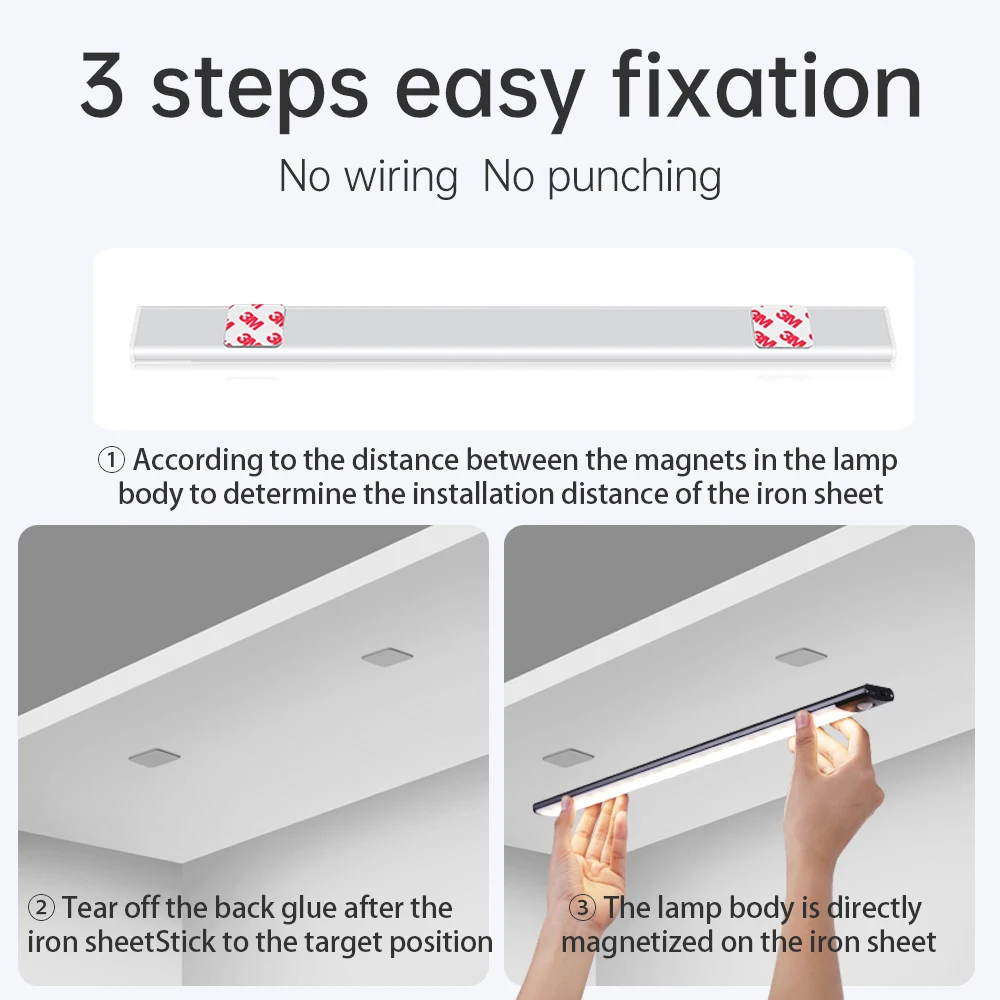 3 steps easy fixation

No wiring  No punching

3M
3M
3M
3M

① According to the distance between the magnets in the lamp body to determine the installation distance of the iron sheet

② Tear off the back glue after the iron sheetStick to the target position

③ The lamp body is directly magnetized on the iron sheet