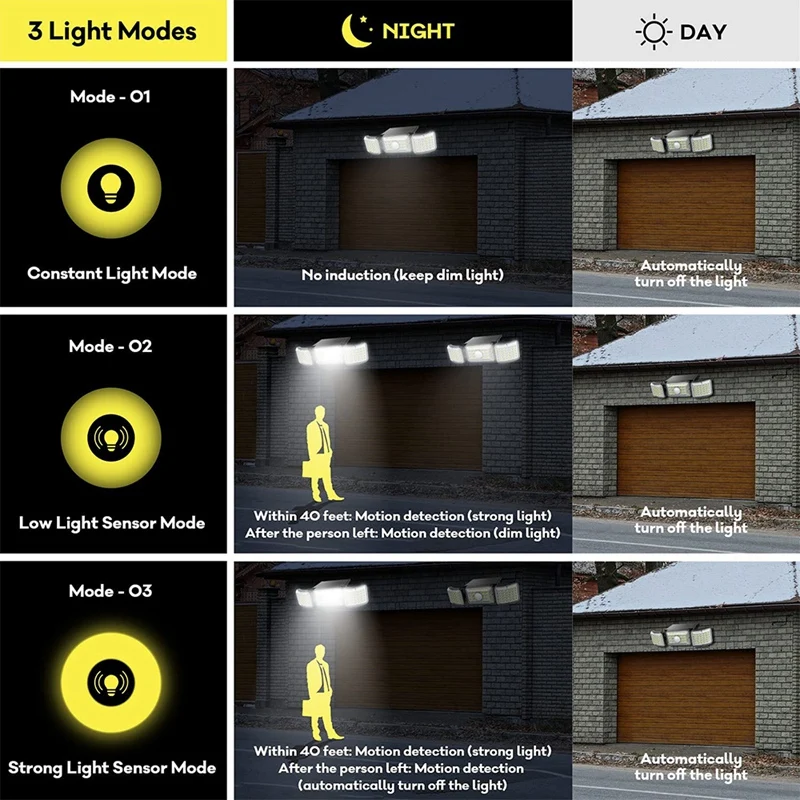 3 Light Modes

NIGHT

DAY

Mode - 01

Constant Light Mode

No induction (keep dim light)

Automatically turn off the light

Mode - 02

Low Light Sensor Mode

Within 40 feet: Motion detection (strong light)
After the person left: Motion detection (dim light)

Automatically turn off the light

Mode - 03

Strong Light Sensor Mode

Within 40 feet: Motion detection (strong light)
After the person left: Motion detection (automatically turn off the light)

Automatically turn off the light