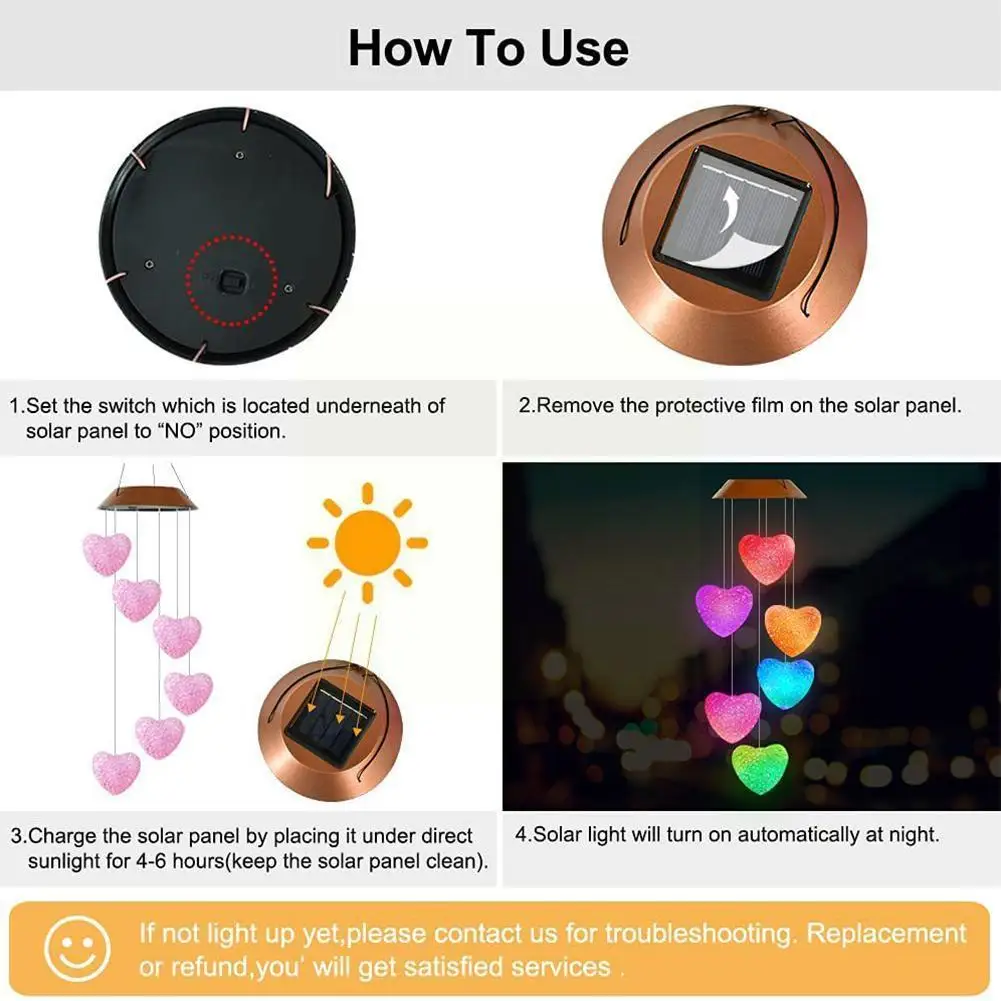 How To Use

1.Set the switch which is located underneath of solar panel to “NO” position.

2.Remove the protective film on the solar panel.

3.Charge the solar panel by placing it under direct sunlight for 4-6 hours(keep the solar panel clean).

4.Solar light will turn on automatically at night.

If not light up yet,please contact us for troubleshooting. Replacement or refund,you' will get satisfied services .