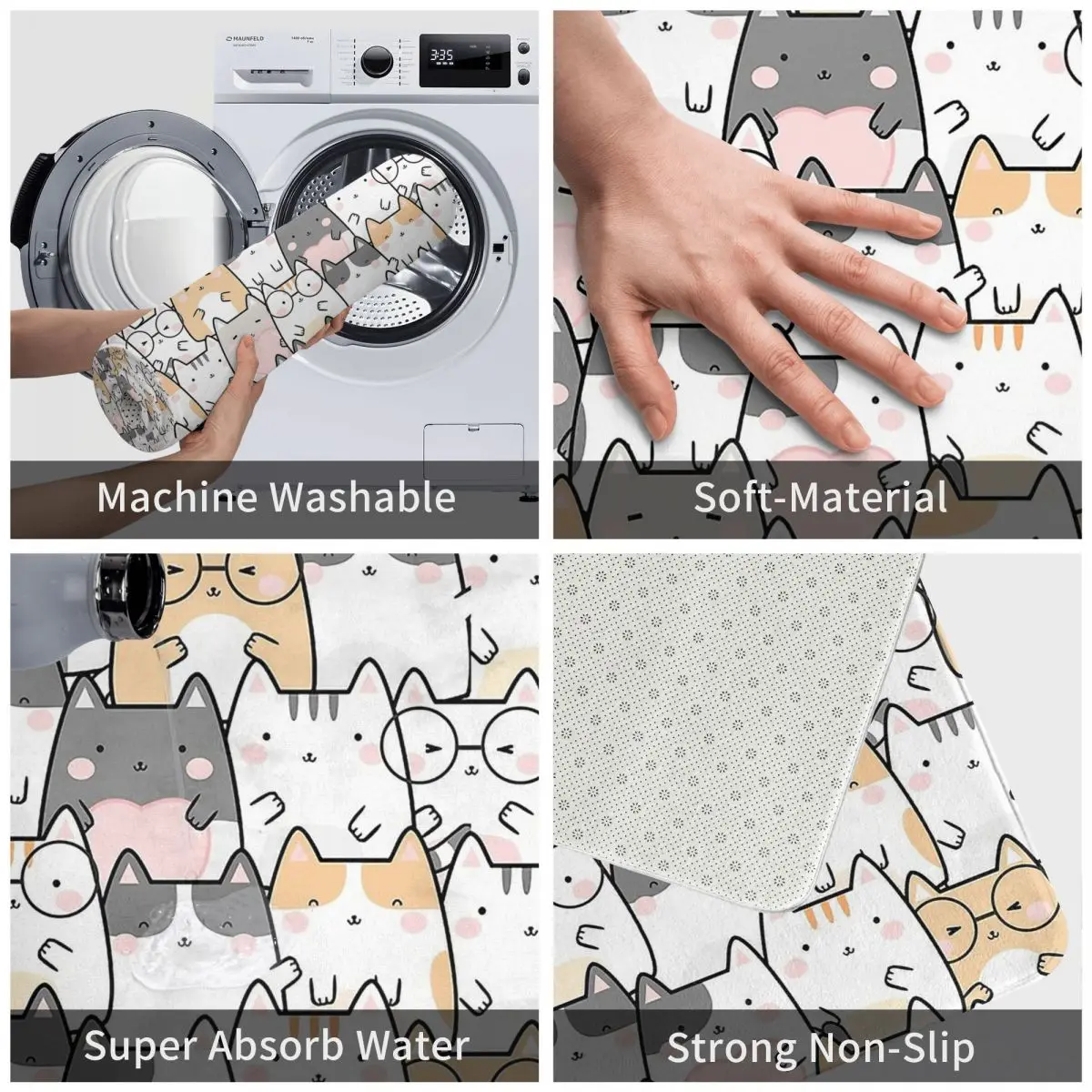 MAUNFELD

3:35

Machine Washable

Soft-Material

Super Absorb Water

Strong Non-Slip