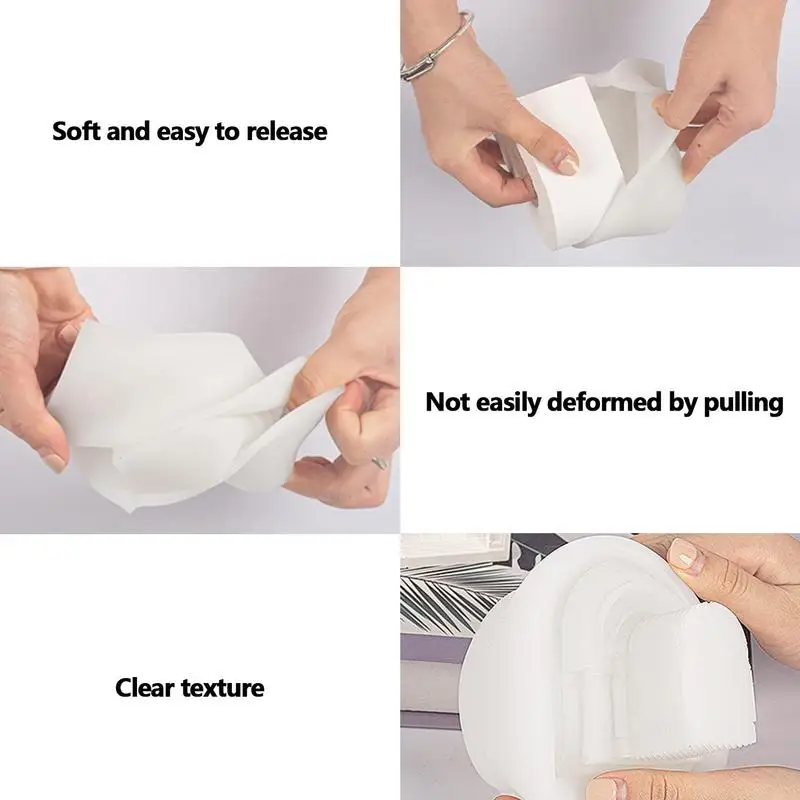 Soft and easy to release

Not easily deformed by pulling

Clear texture