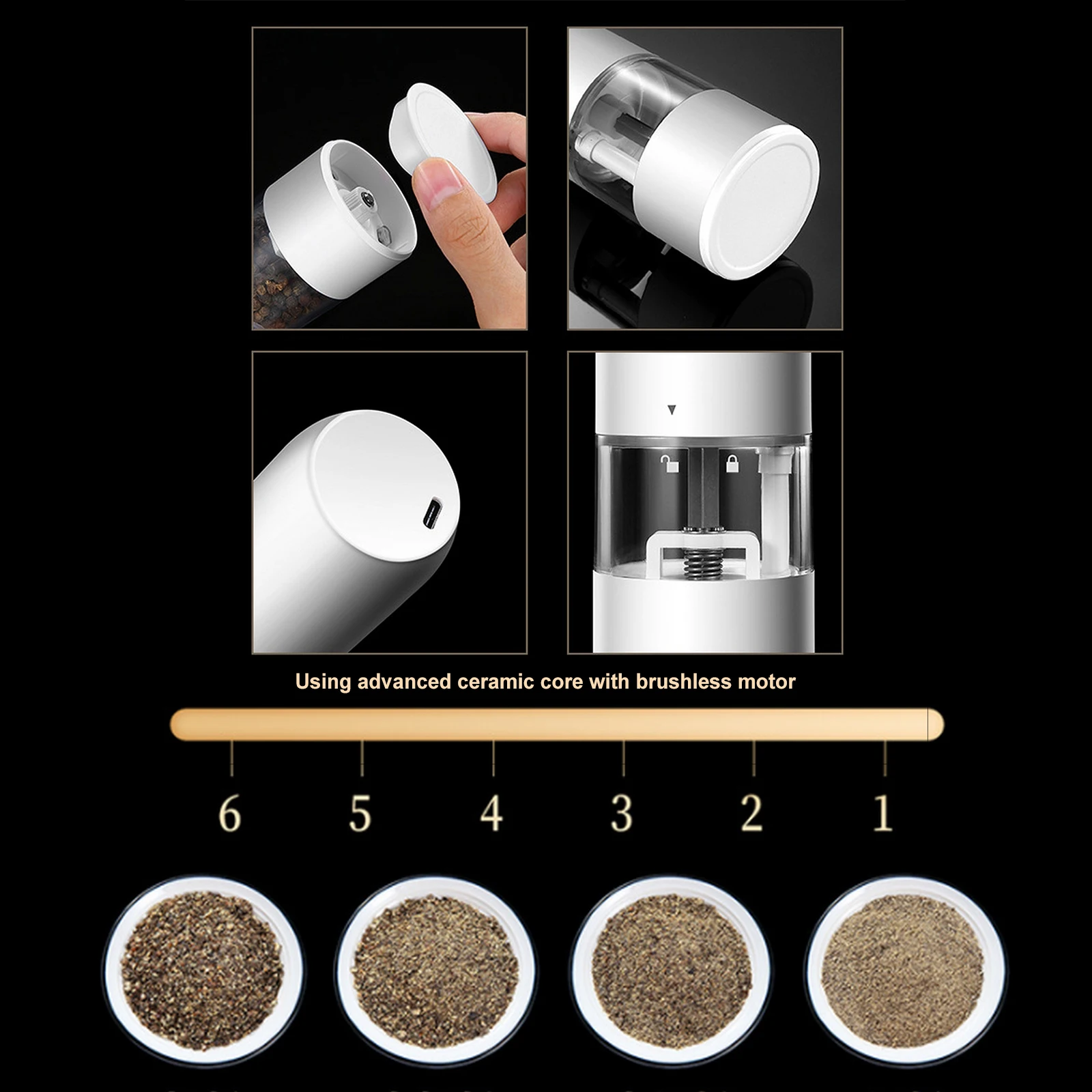 Using advanced ceramic core with brushless motor

6 5 4 3 2 1