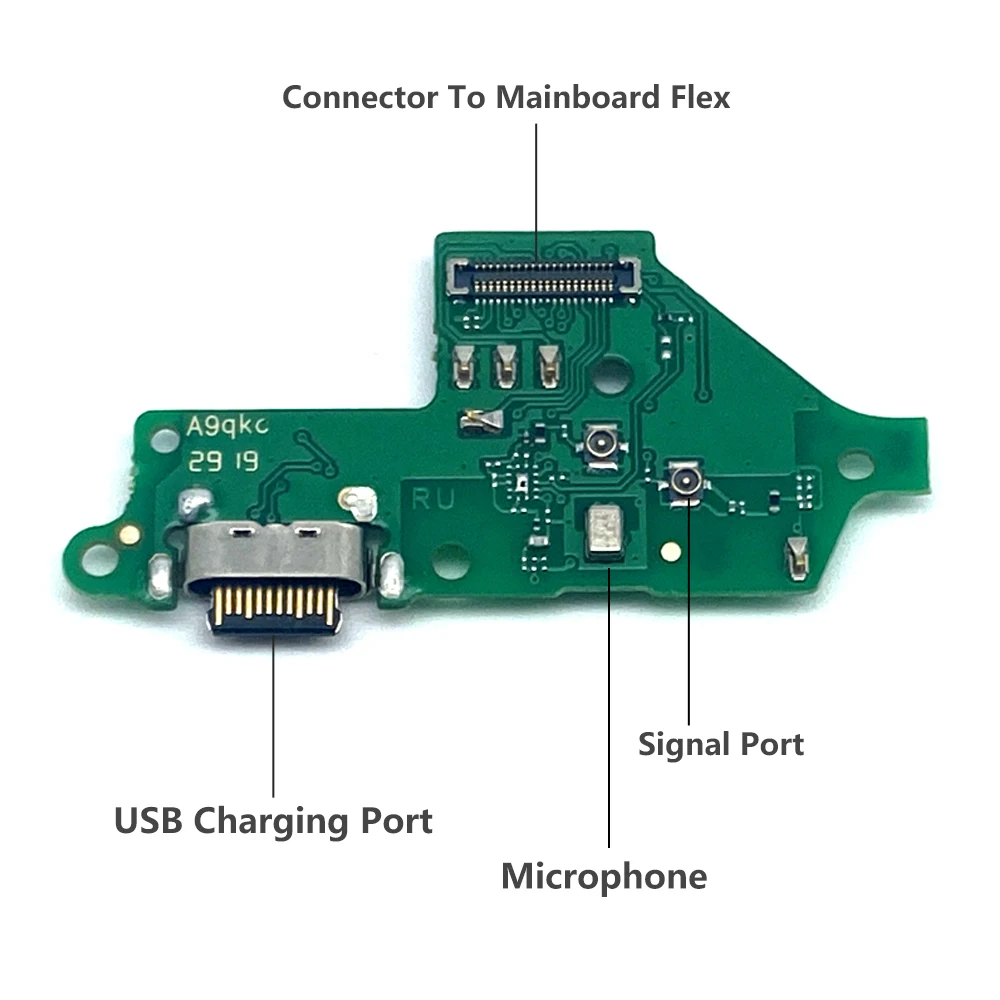 Connector To Mainboard Flex

A9qkc
29 19

RU

Signal Port

USB Charging Port

Microphone