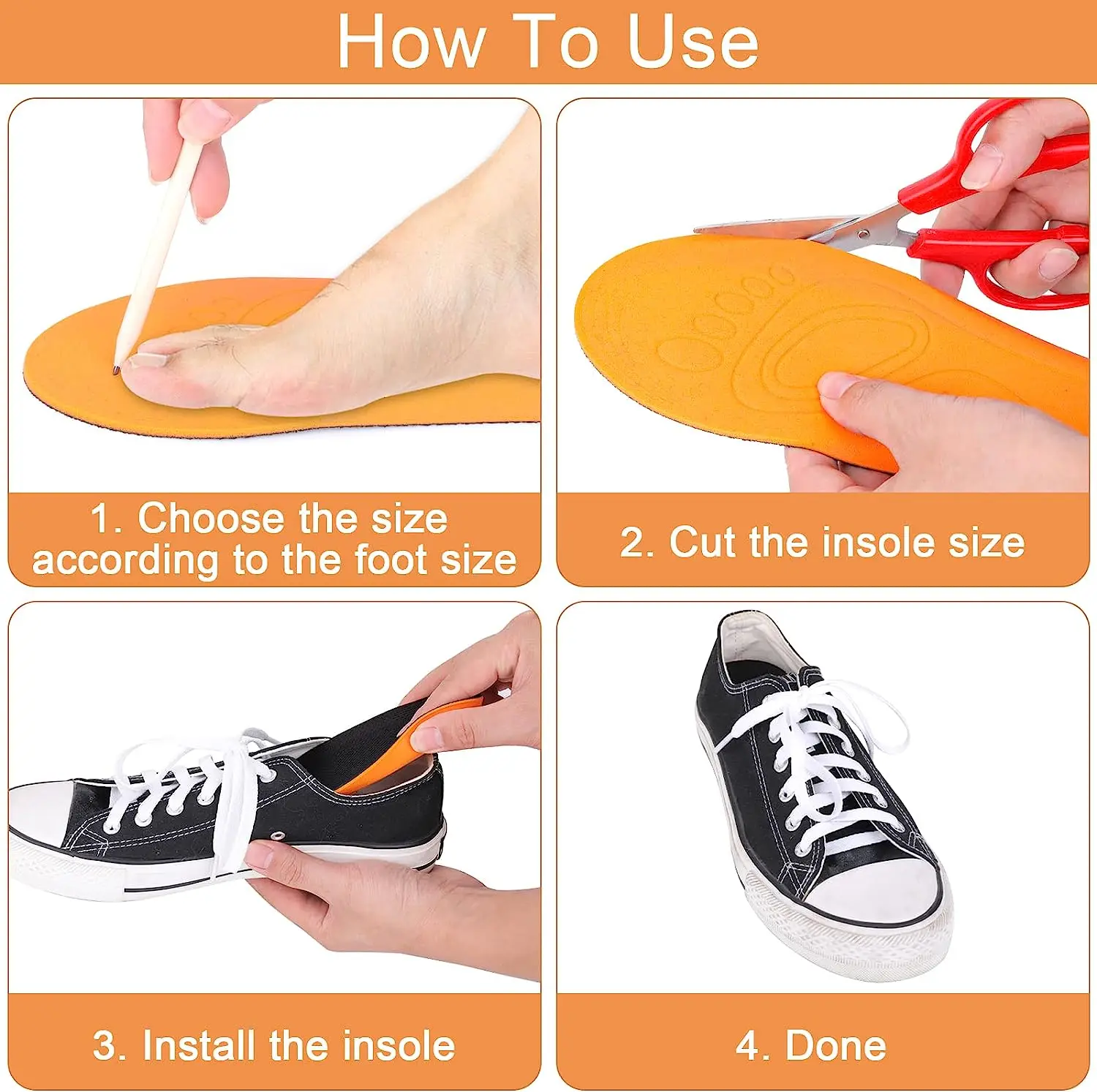 How To Use

1. Choose the size according to the foot size

2. Cut the insole size

3. Install the insole

4. Done