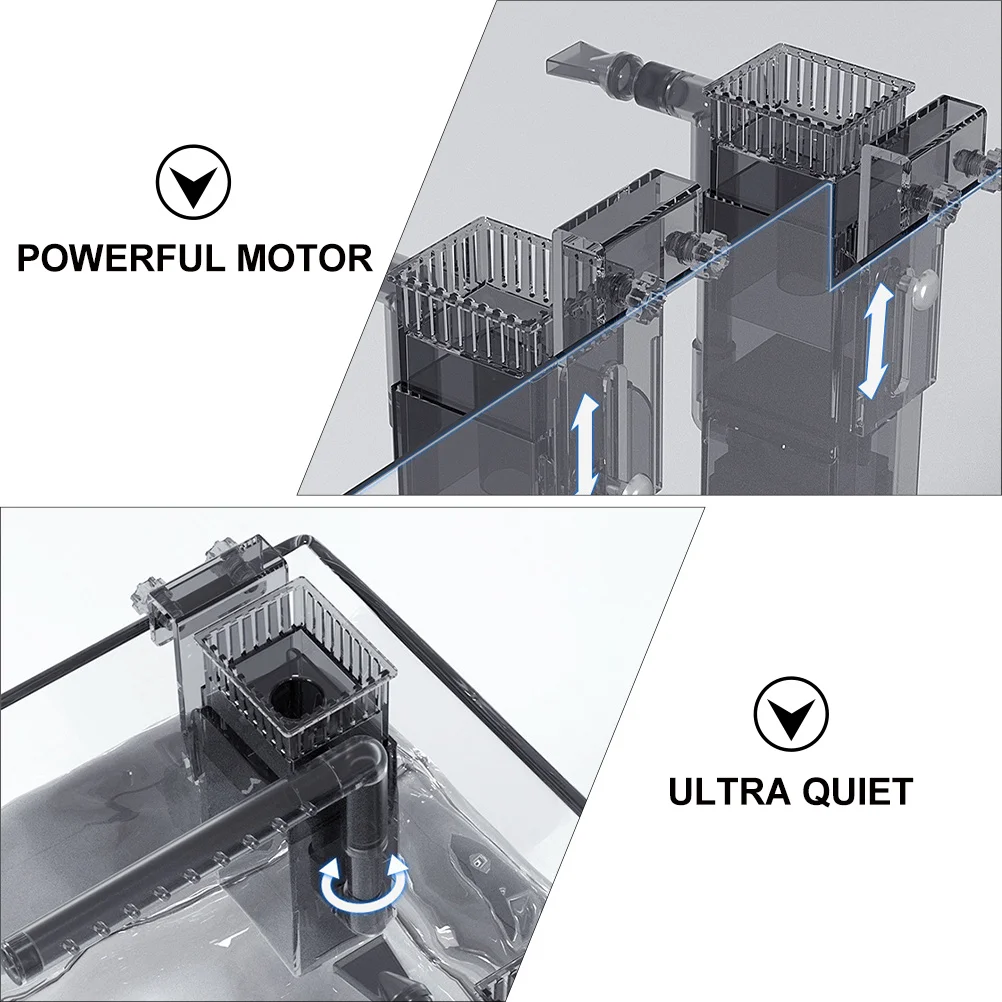 POWERFUL MOTOR

ULTRA QUIET