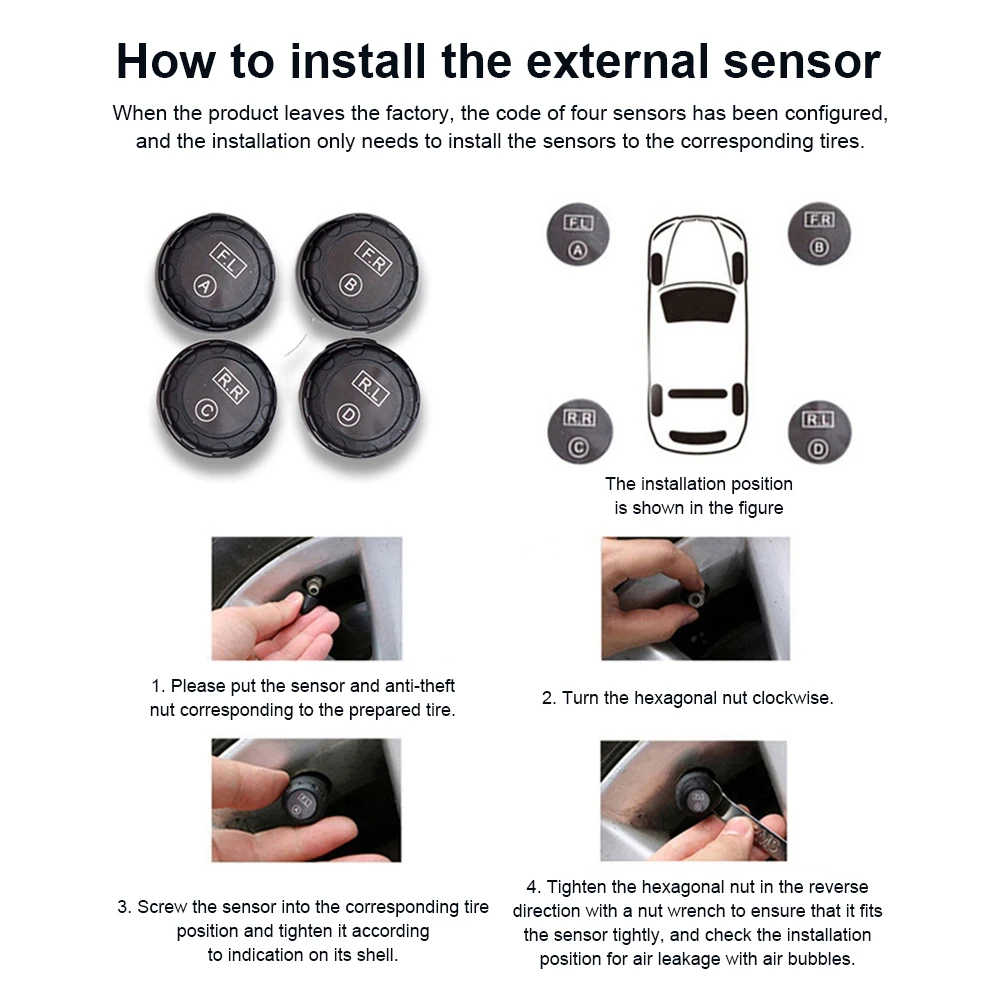 How to install the external sensor

When the product leaves the factory, the code of four sensors has been configured, and the installation only needs to install the sensors to the corresponding tires.

F.L
A

F.R
B

R.R
C

R.L
D

F.L
A

F.R
B

R.R
C

R.L
D

The installation position is shown in the figure

1. Please put the sensor and anti-theft nut corresponding to the prepared tire.

2. Turn the hexagonal nut clockwise.

3. Screw the sensor into the corresponding tire position and tighten it according to indication on its shell.

4. Tighten the hexagonal nut in the reverse direction with a nut wrench to ensure that it fits the sensor tightly, and check the installation position for air leakage with air bubbles.