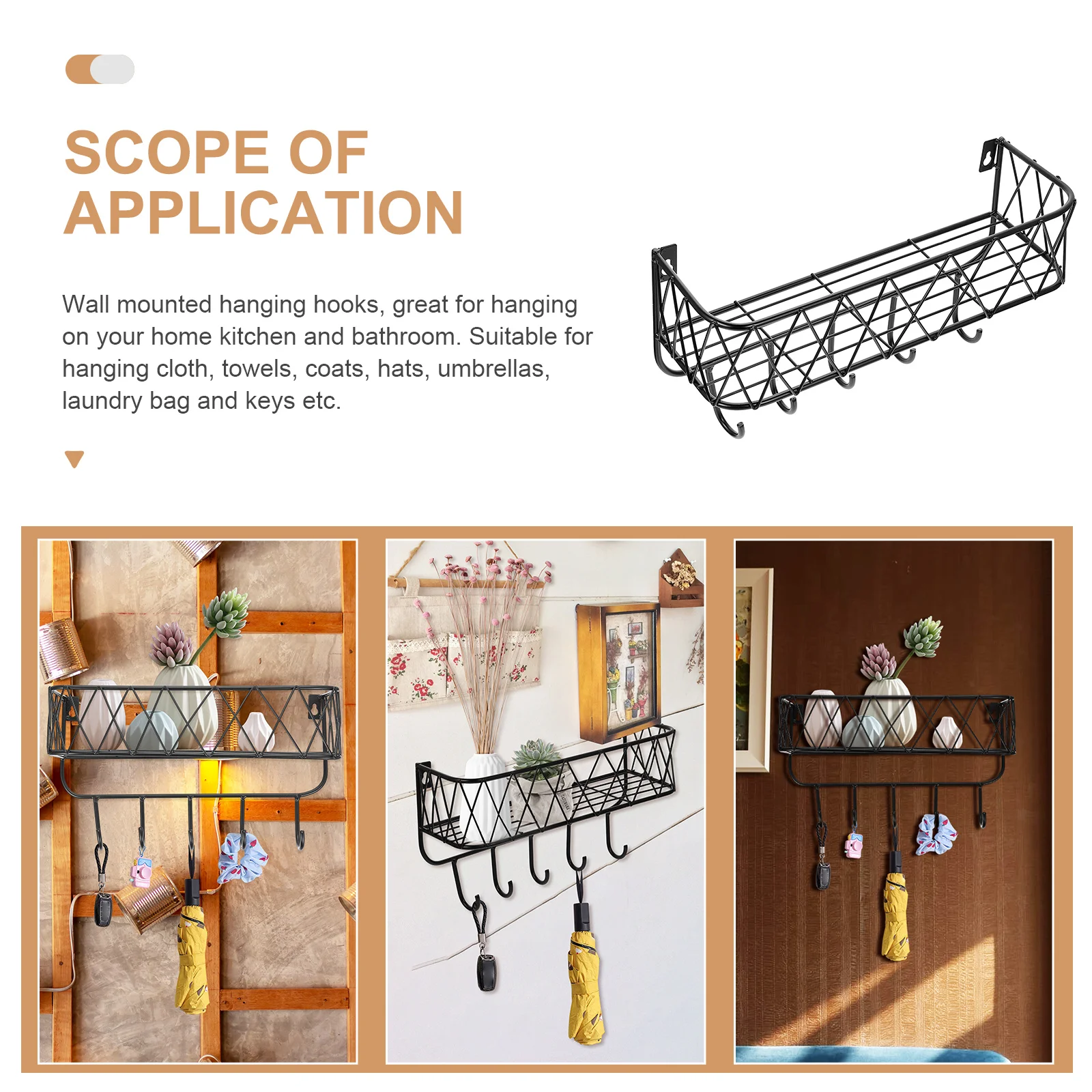 SCOPE OF APPLICATION

Wall mounted hanging hooks, great for hanging on your home kitchen and bathroom. Suitable for hanging cloth, towels, coats, hats, umbrellas, laundry bag and keys etc.